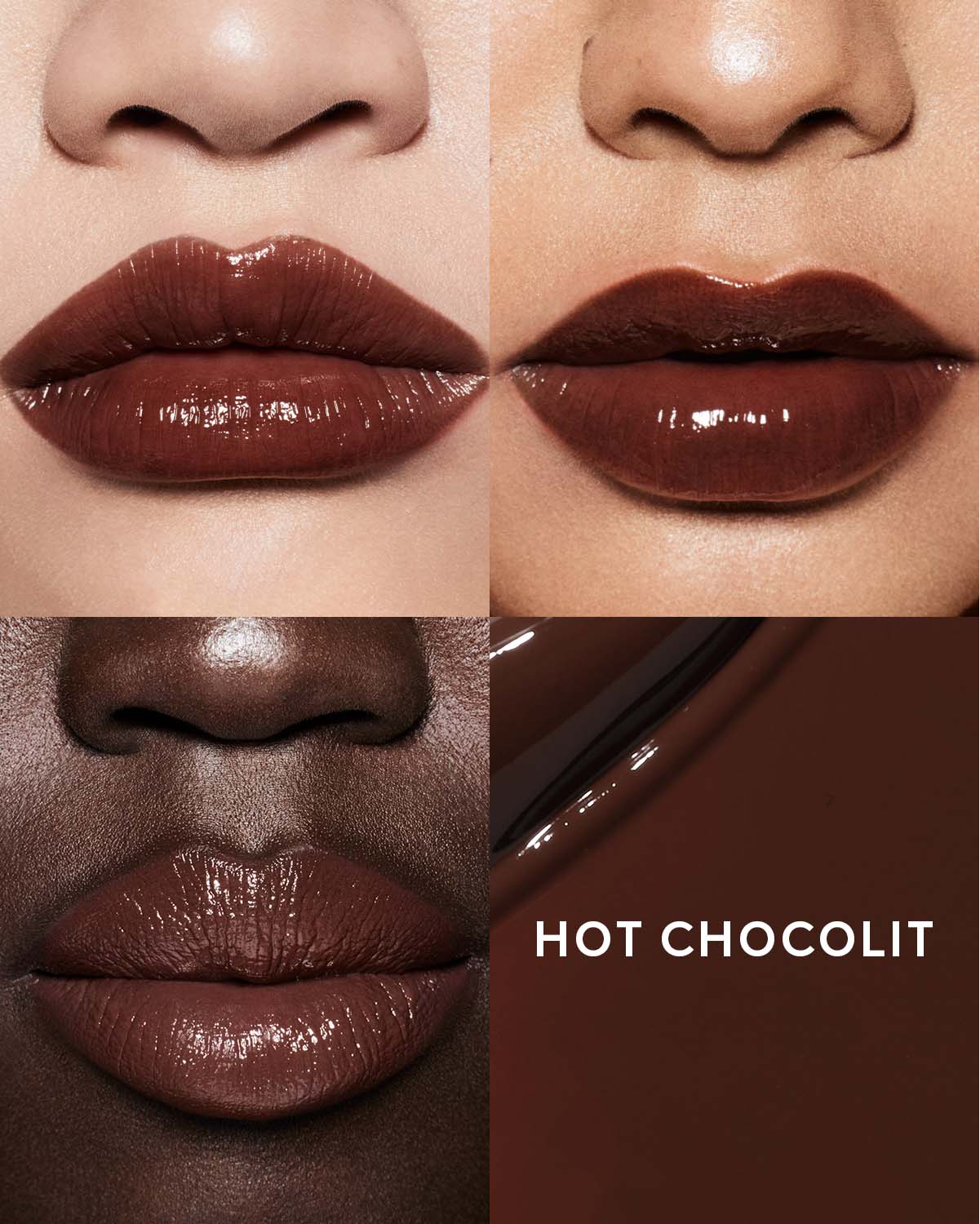 HOT CHOCOLIT