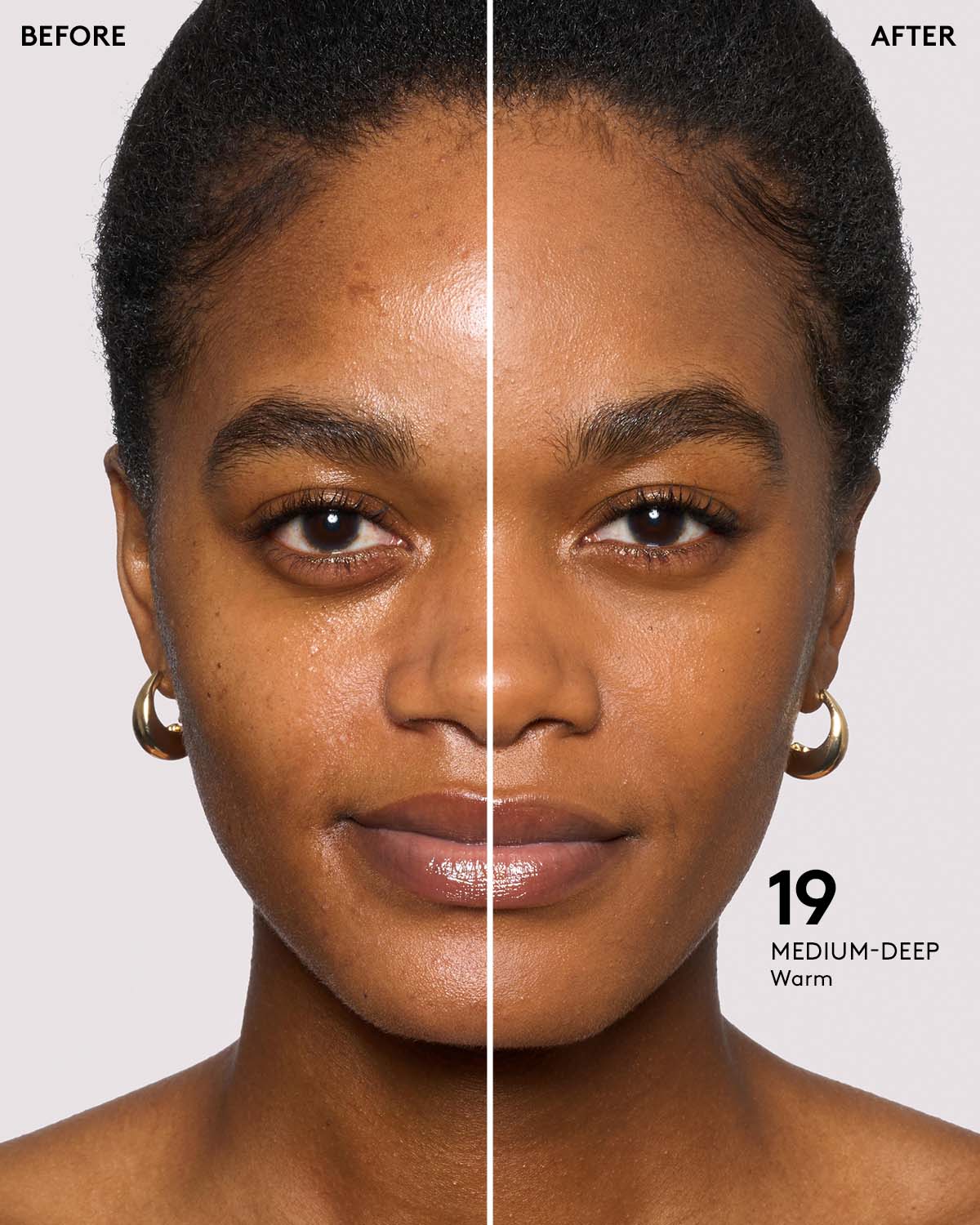 BEFORE

AFTER

19
MEDIUM-DEEP
Warm