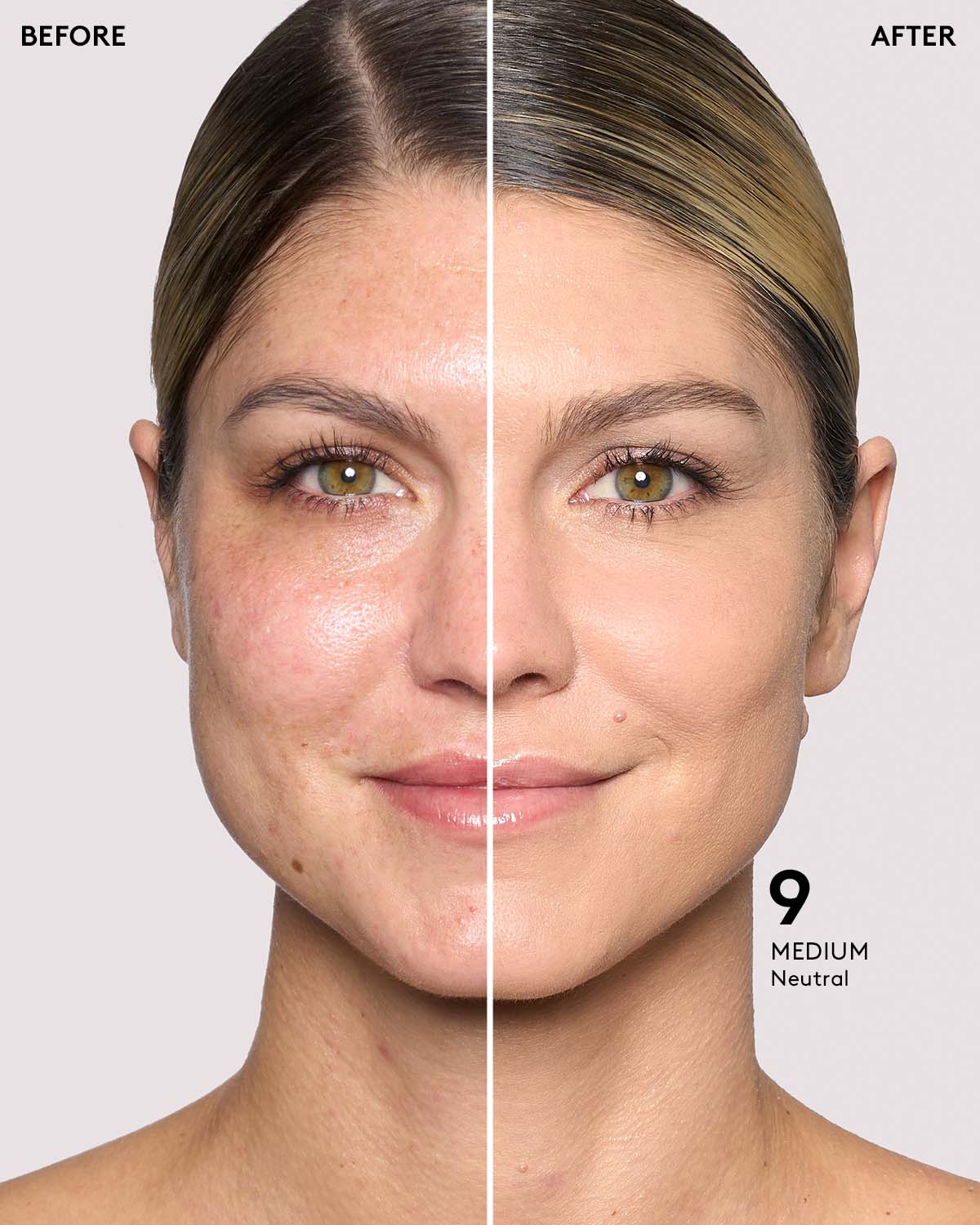 BEFORE

AFTER

9
MEDIUM
Neutral