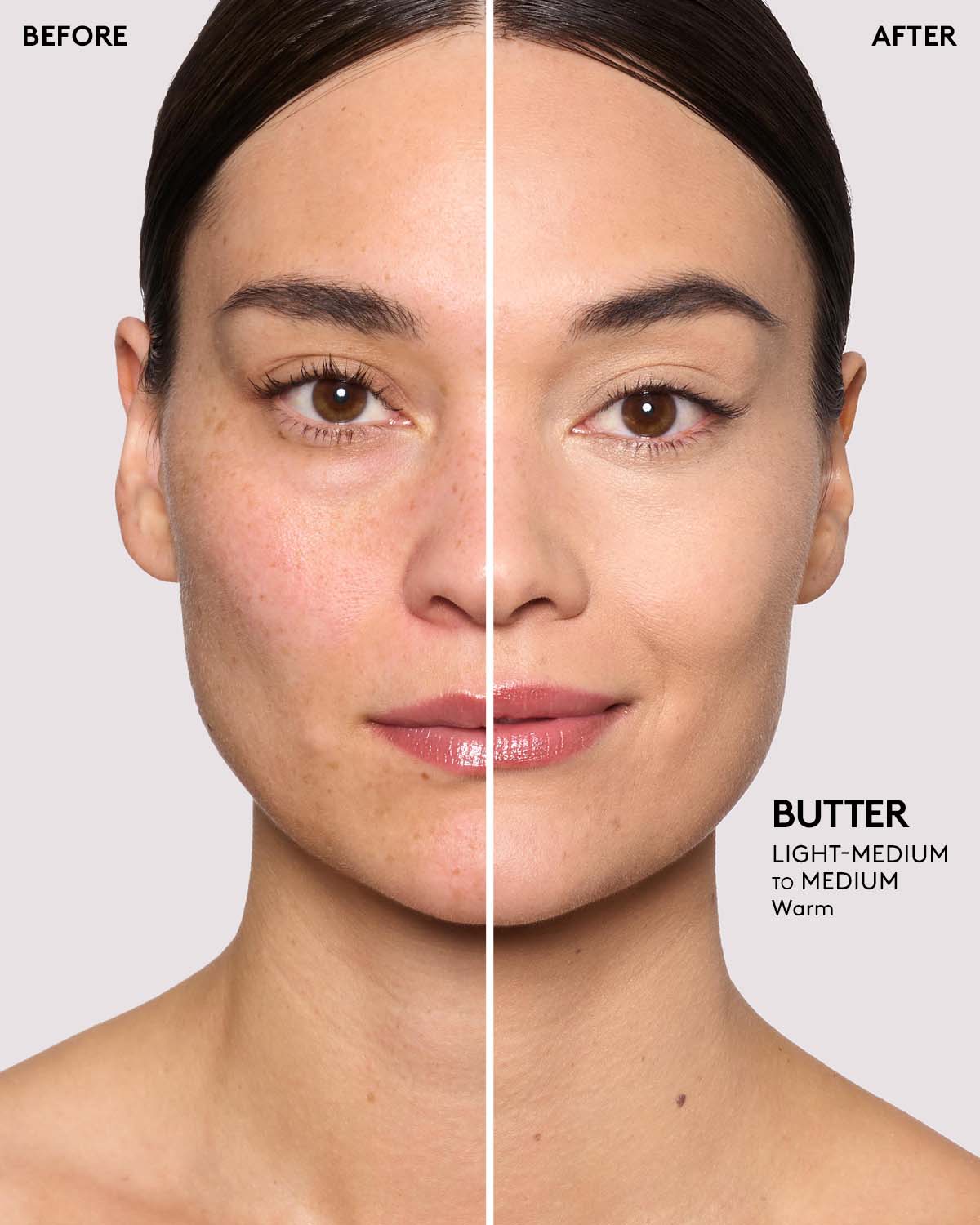 BEFORE

AFTER

BUTTER
LIGHT-MEDIUM
TO MEDIUM
Warm