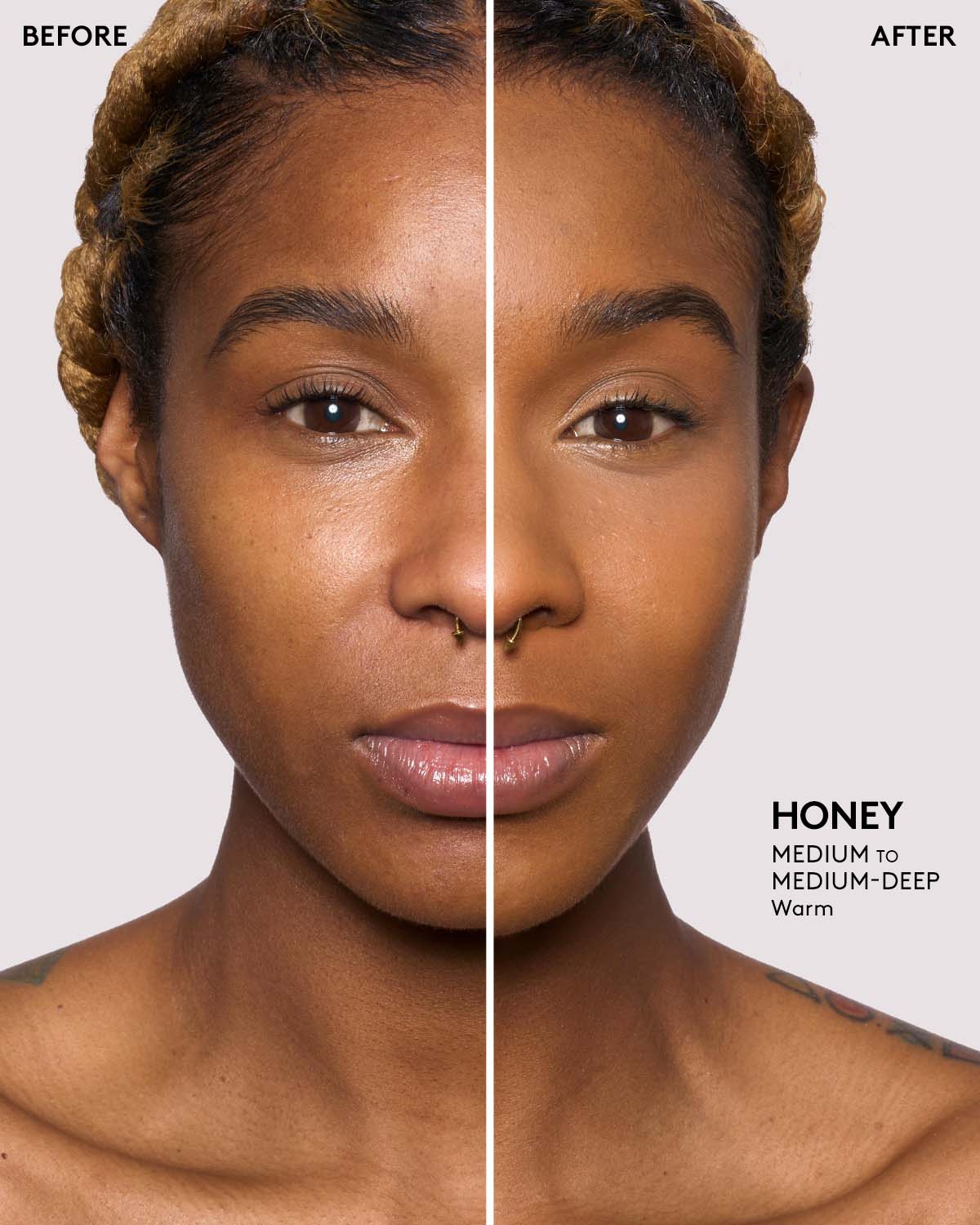 BEFORE

AFTER

HONEY
MEDIUM TO MEDIUM-DEEP
Warm