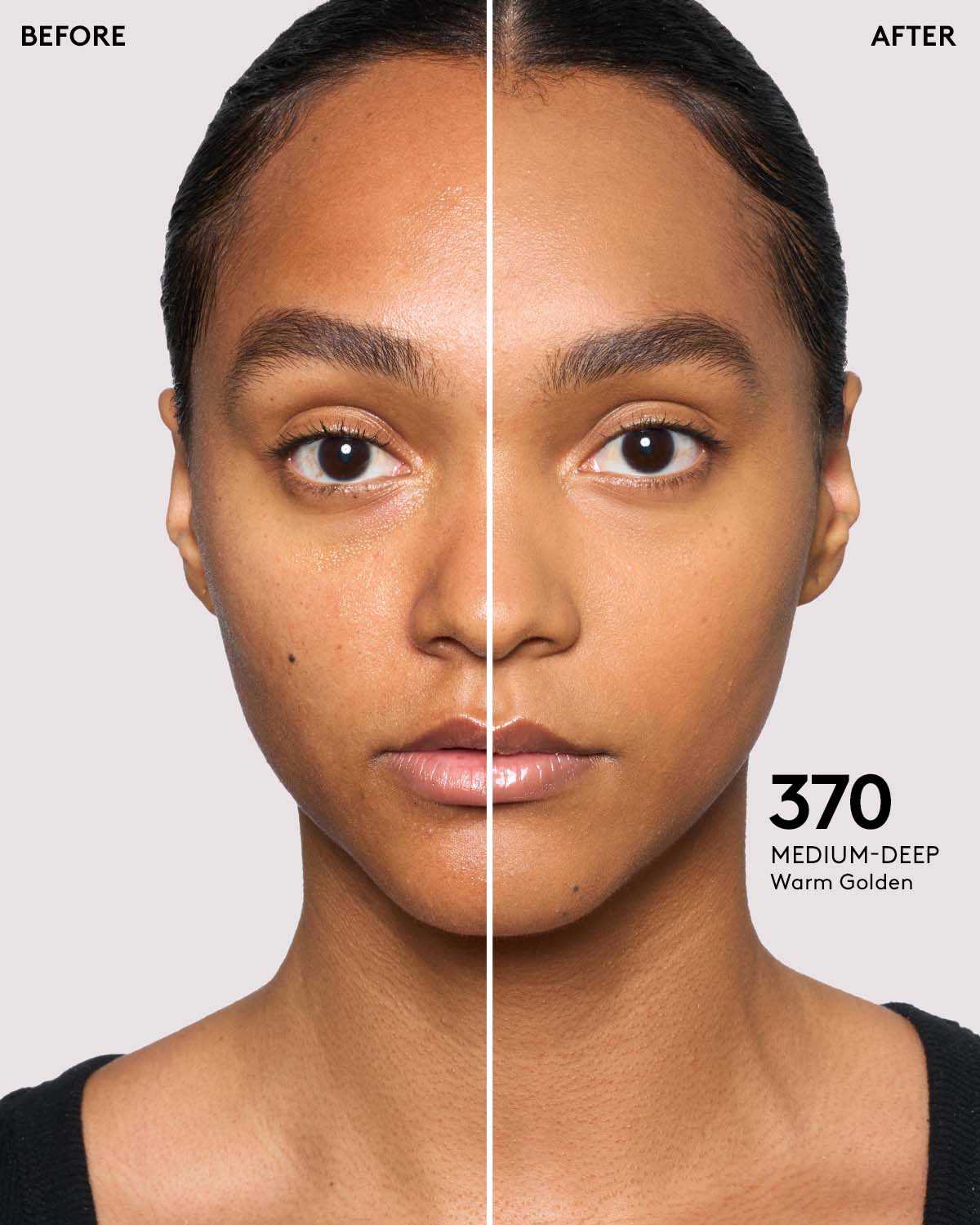 BEFORE

AFTER

370
MEDIUM-DEEP
Warm Golden