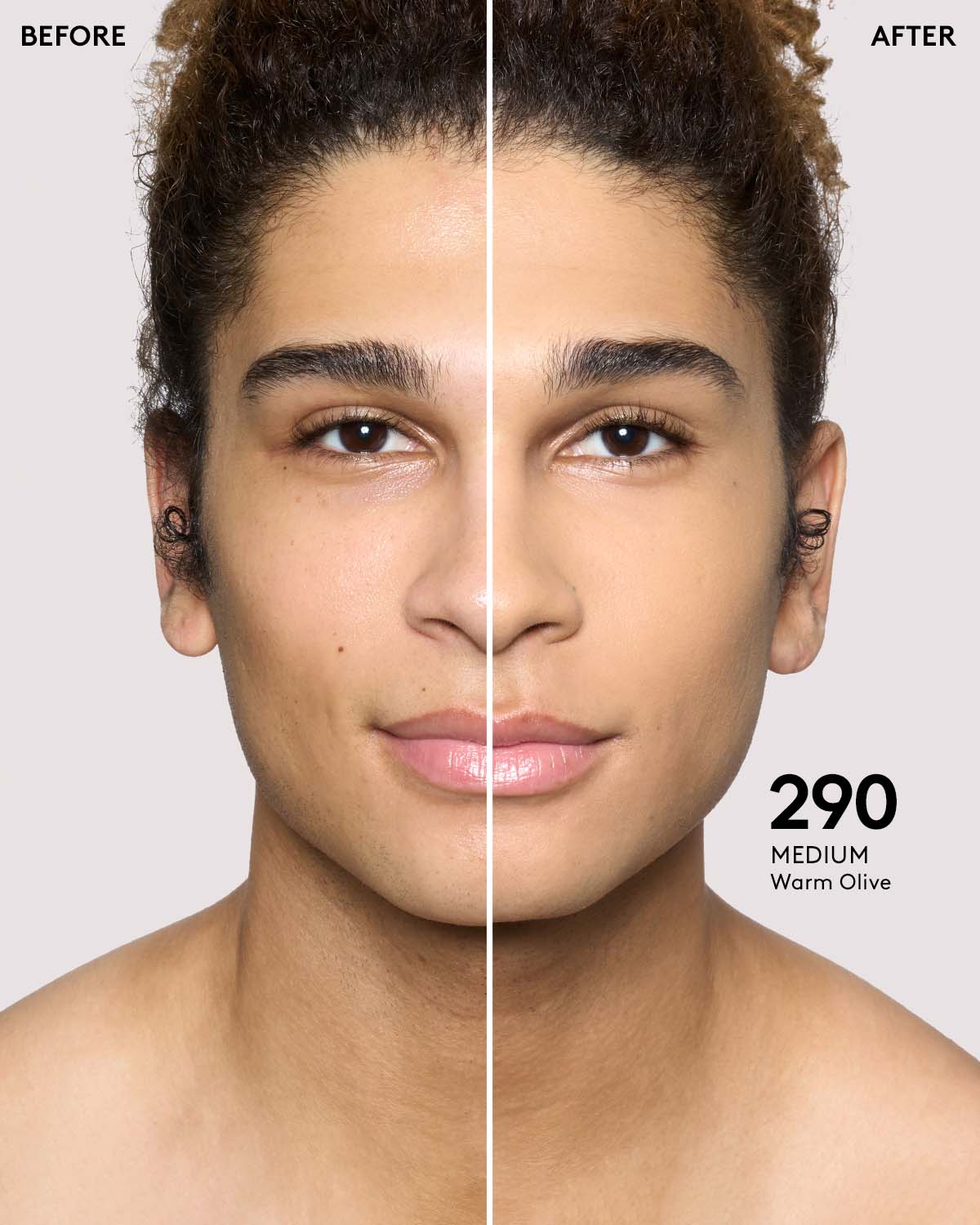 BEFORE

AFTER

290
MEDIUM
Warm Olive