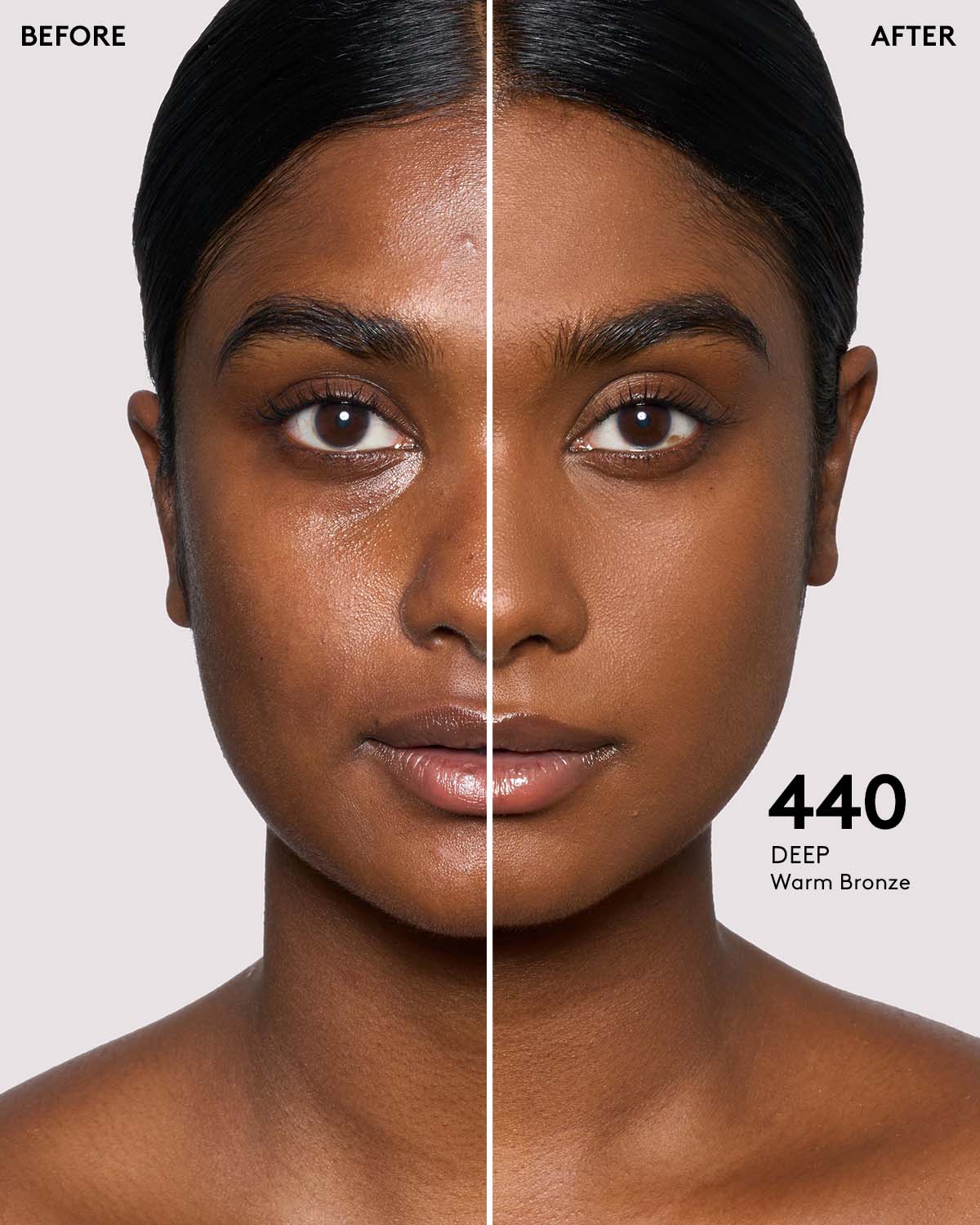 BEFORE

AFTER

440
DEEP
Warm Bronze