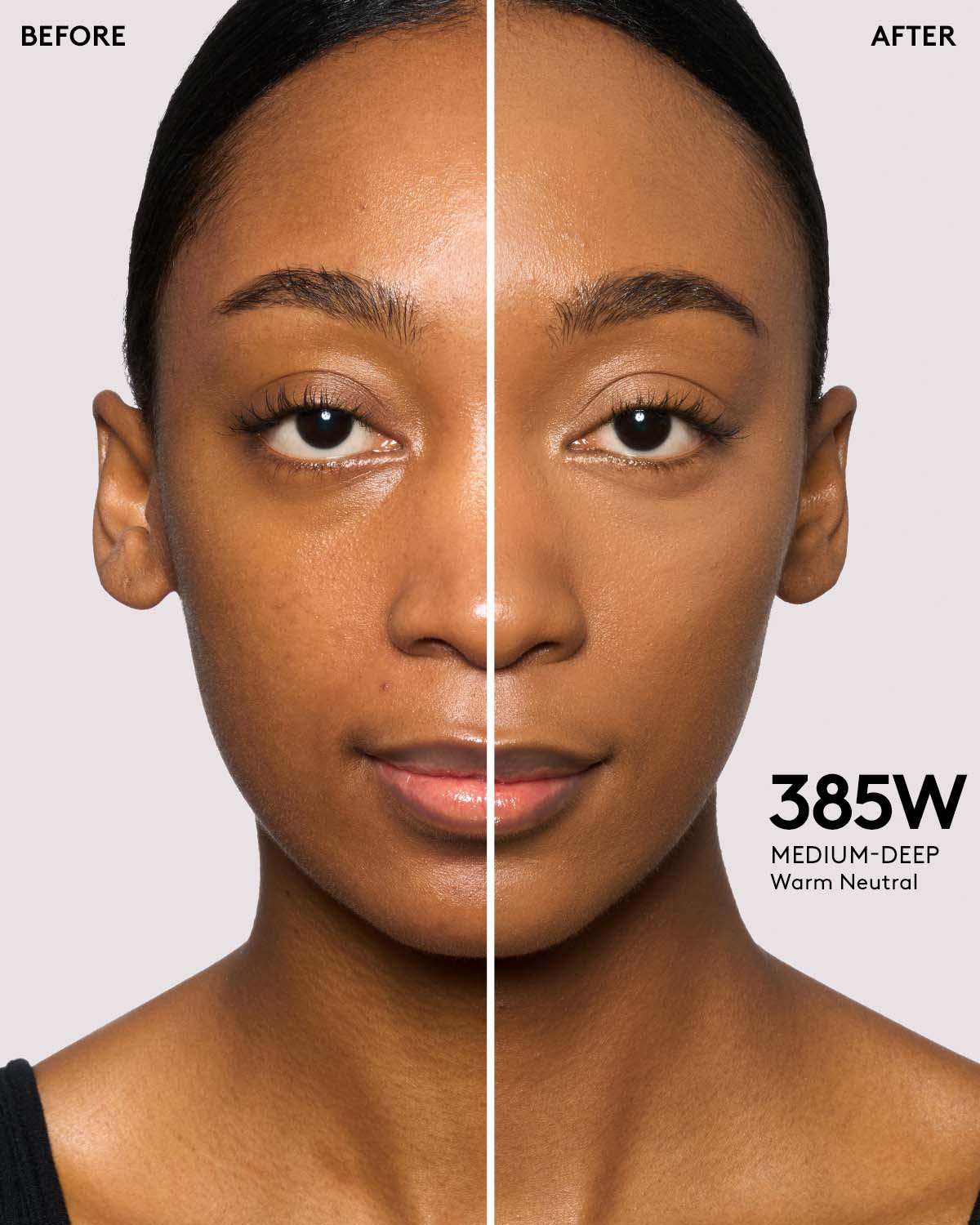 BEFORE

AFTER

385W
MEDIUM-DEEP
Warm Neutral