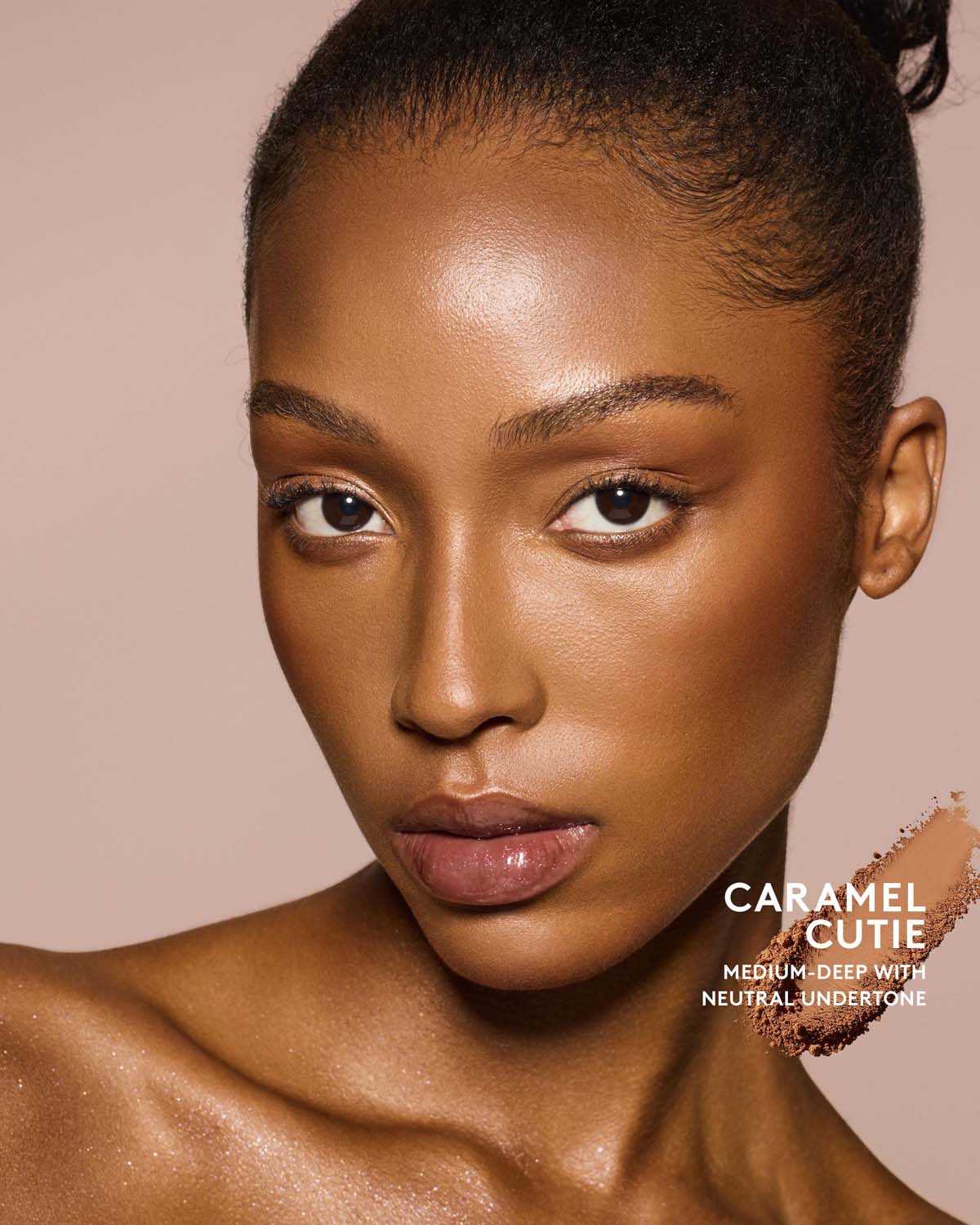 CARAMEL CUTIE

MEDIUM-DEEP WITH NEUTRAL UNDERTONE