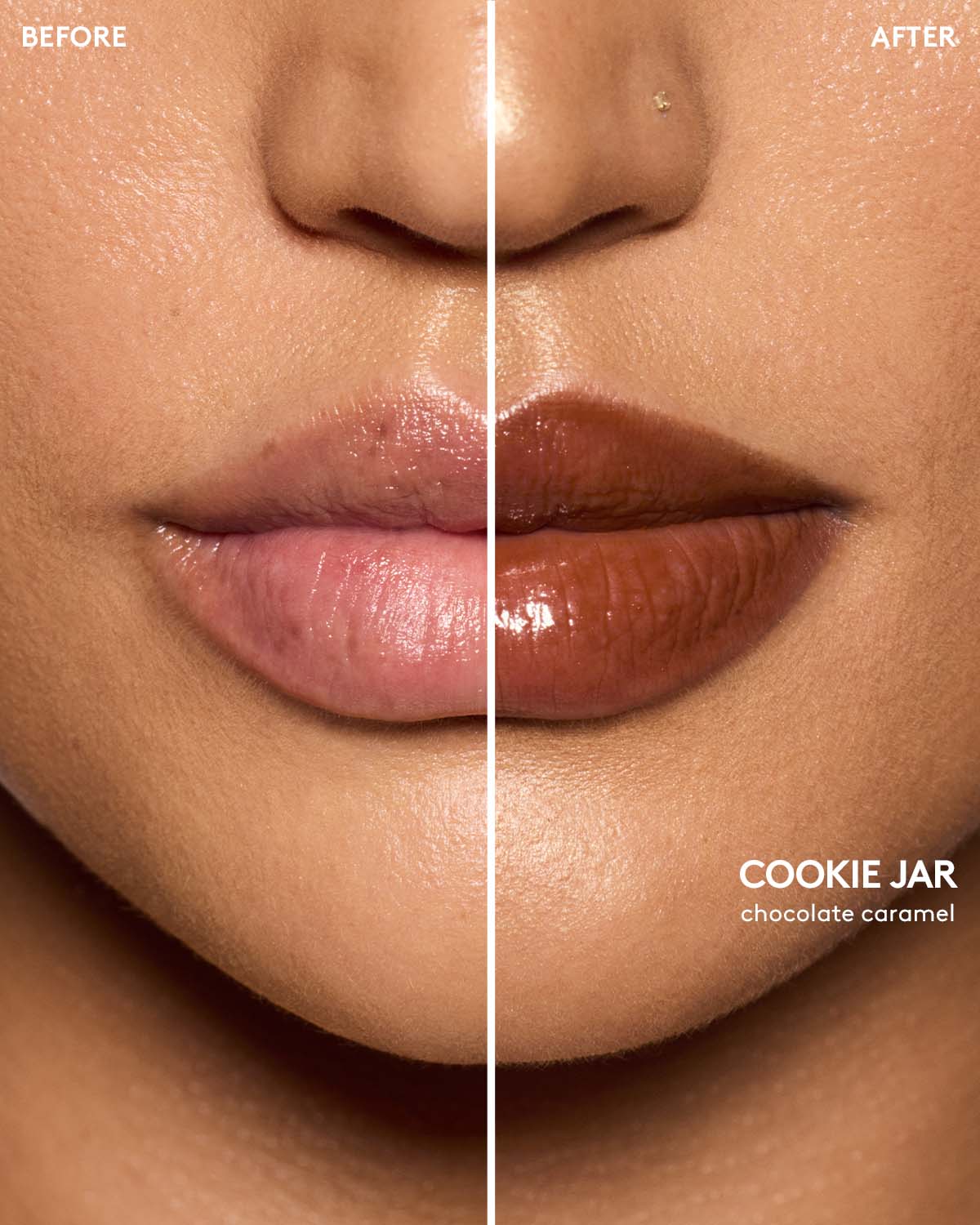 BEFORE

AFTER

COOKIE JAR
chocolate caramel