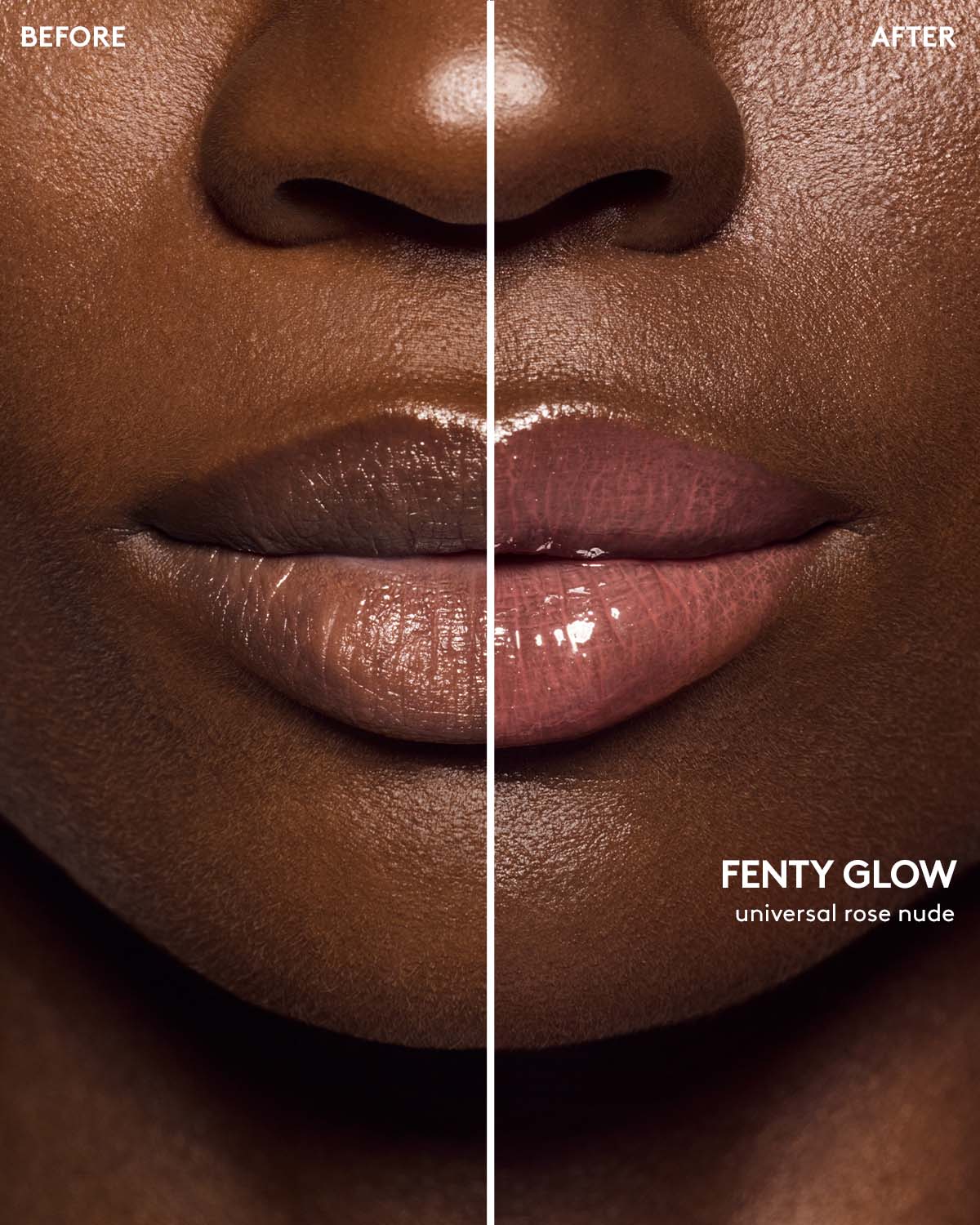 BEFORE

AFTER

FENTY GLOW
universal rose nude