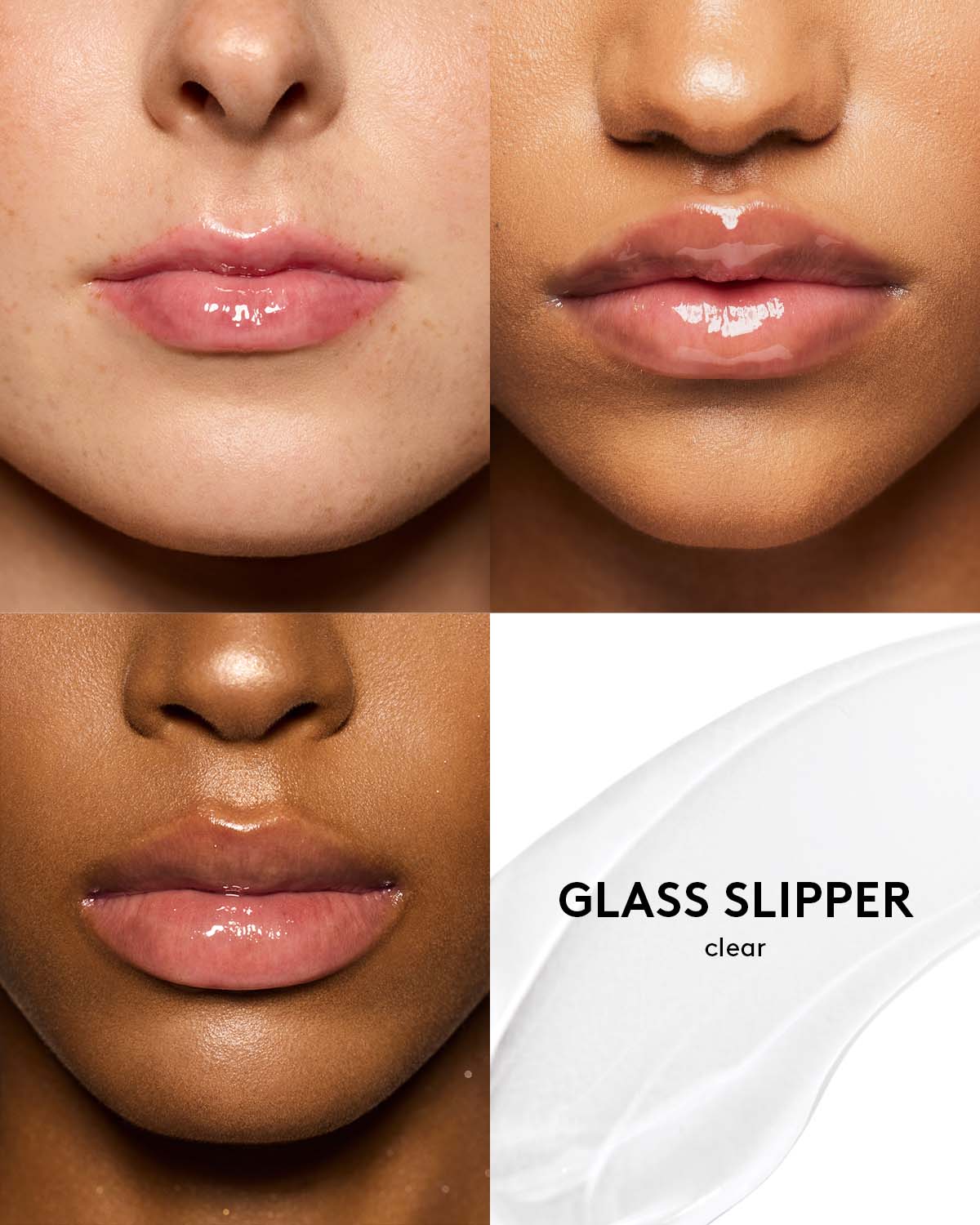 GLASS SLIPPER
clear