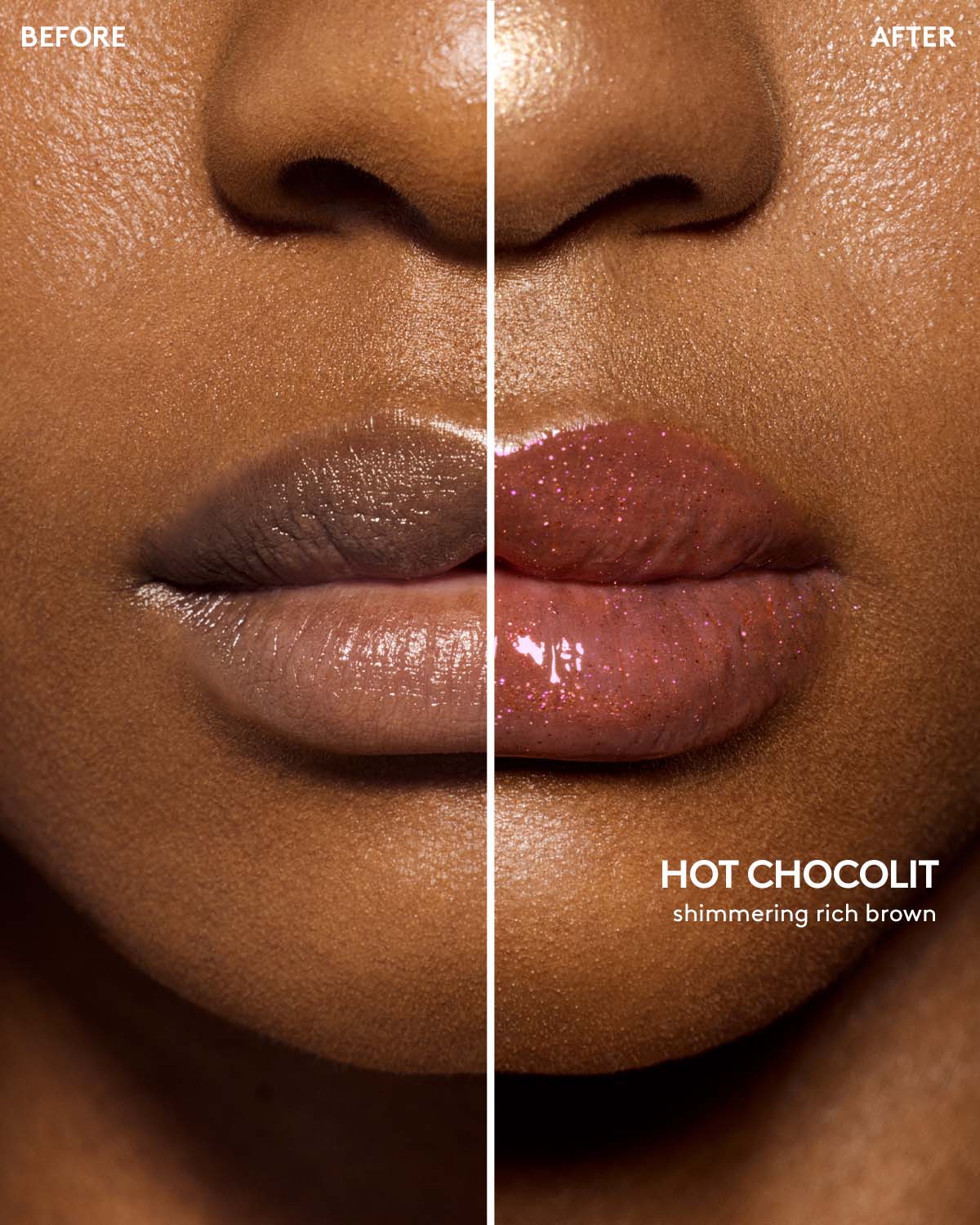 BEFORE

AFTER

HOT CHOCOLIT
shimmering rich brown