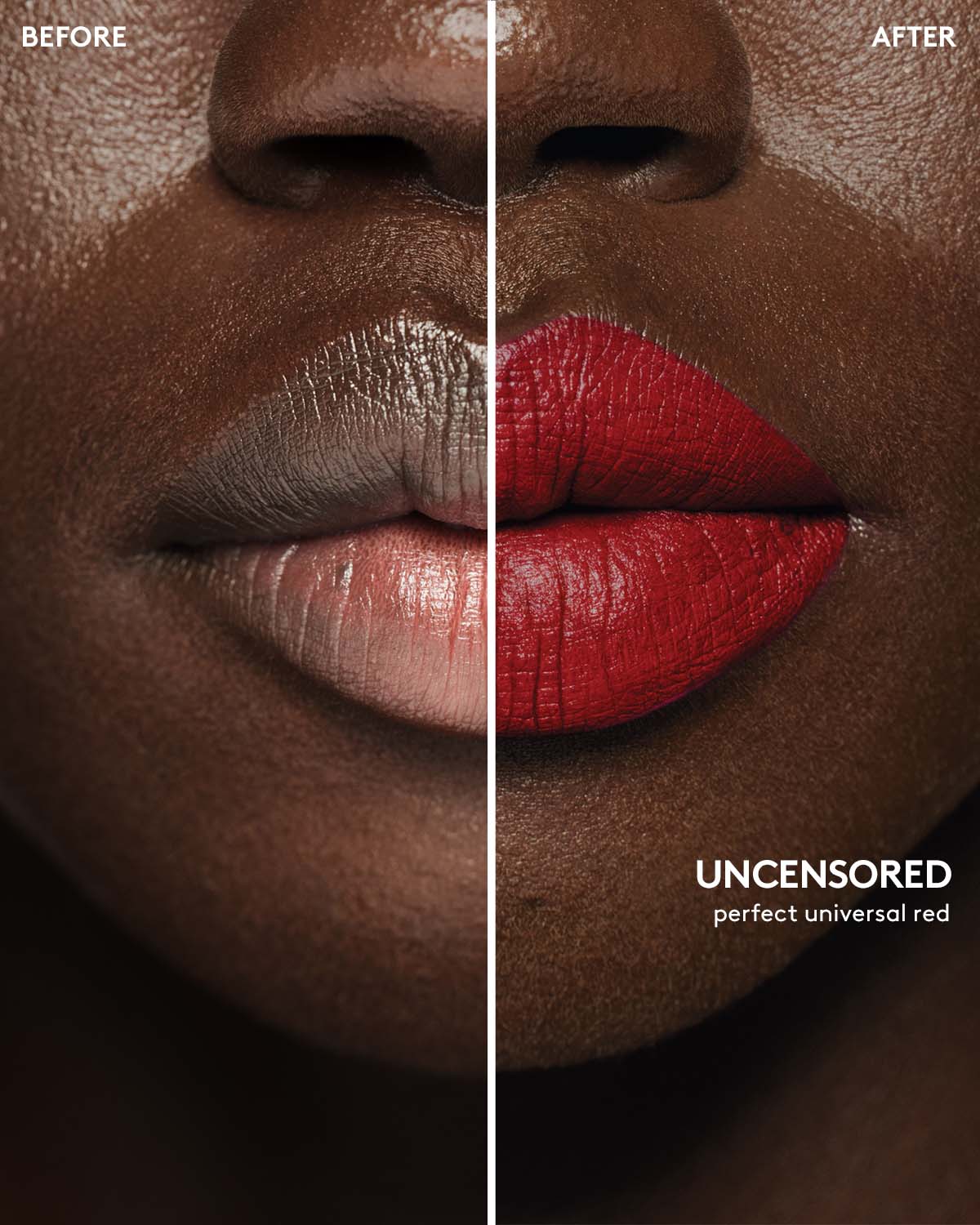 BEFORE

AFTER

UNCENSORED
perfect universal red