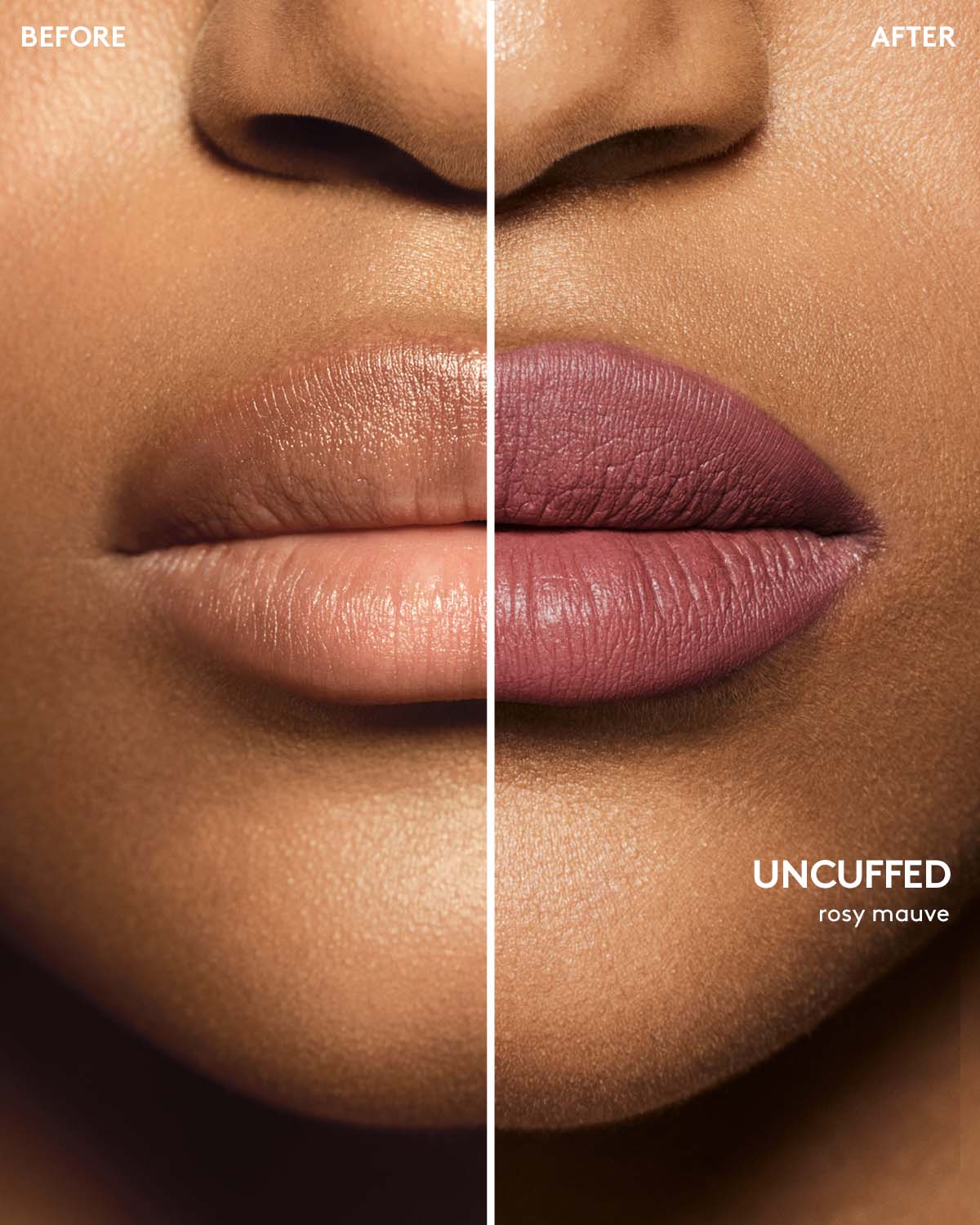 BEFORE

AFTER

UNCUFFED
rosy mauve