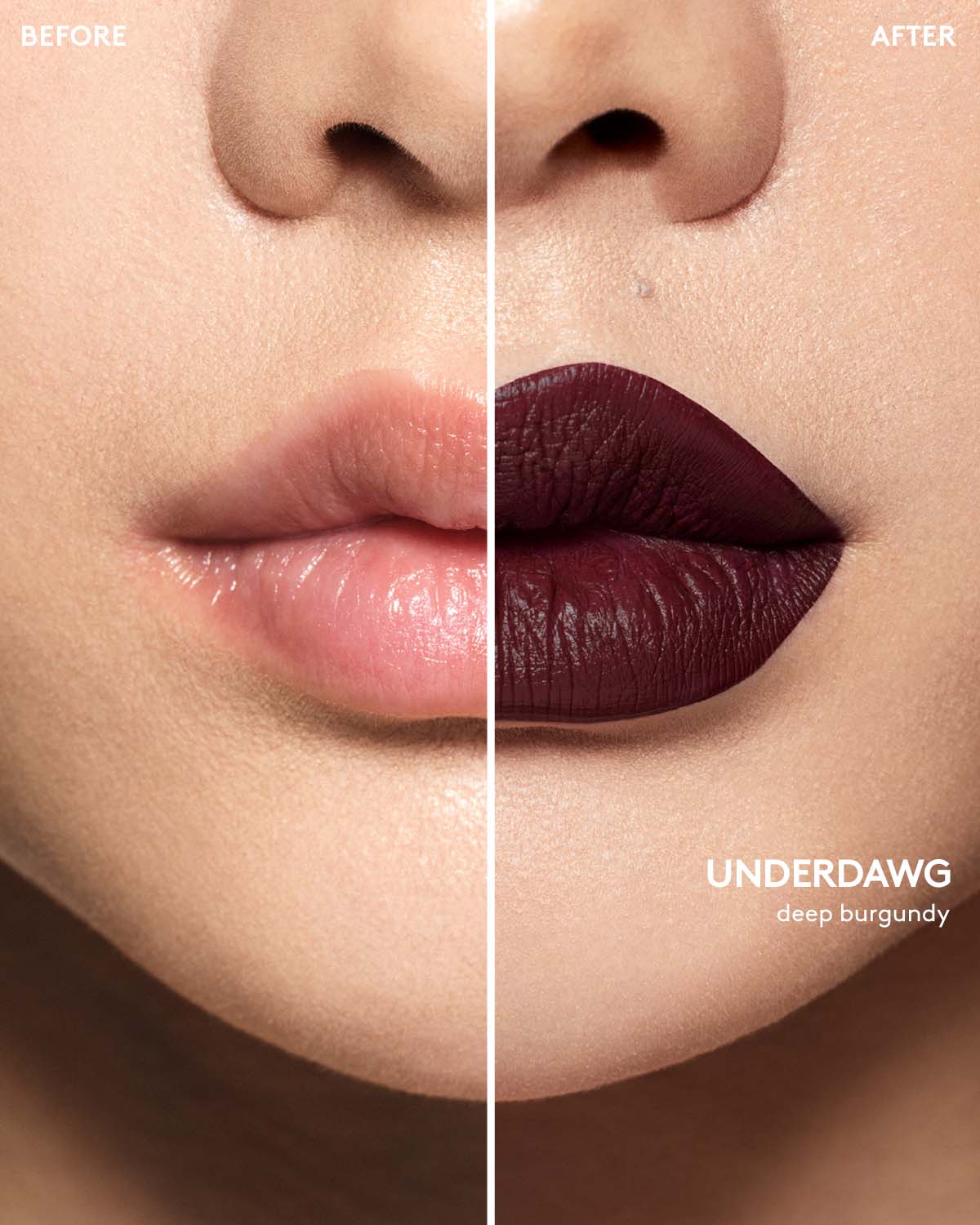 BEFORE

AFTER

UNDERDAWG
deep burgundy