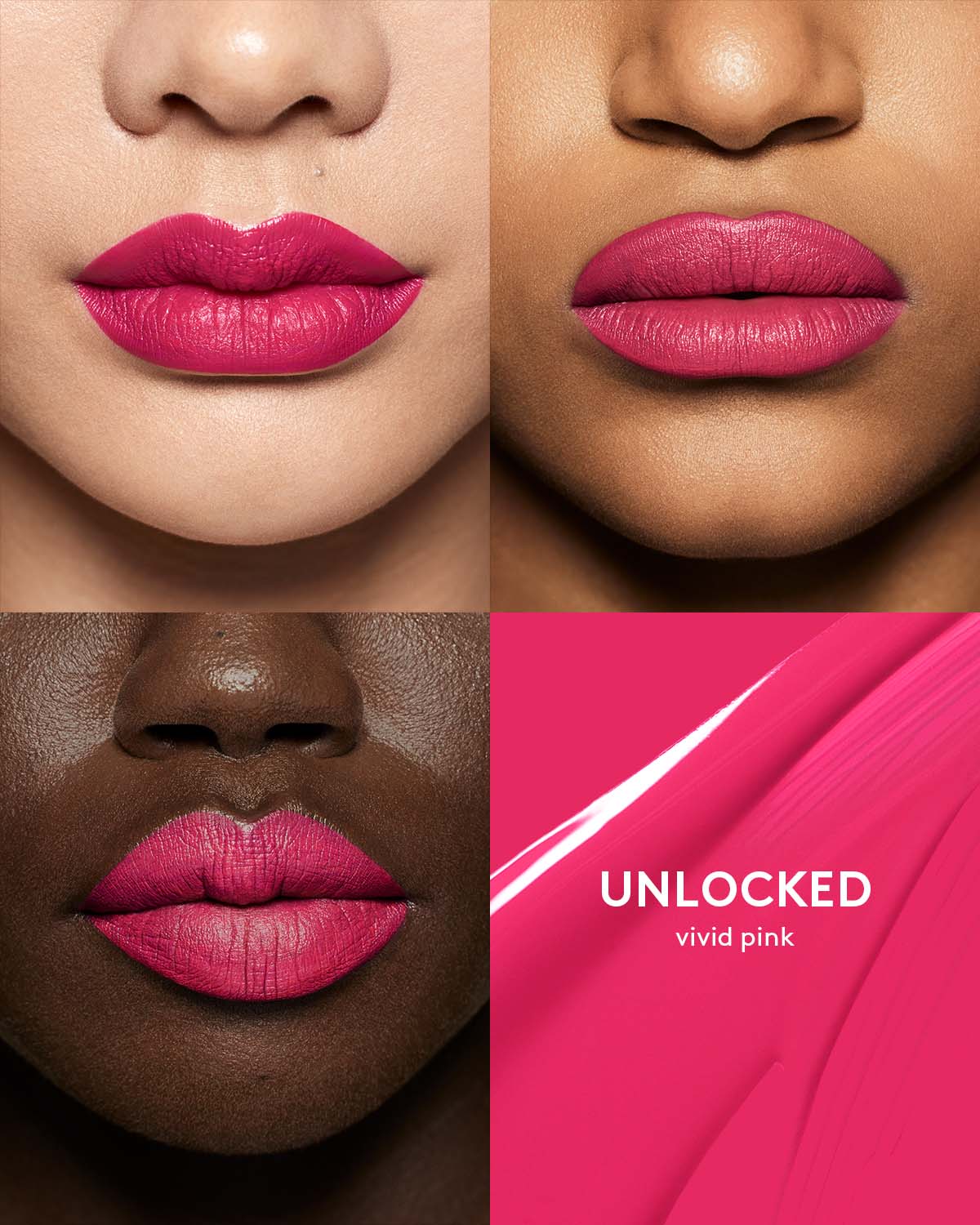 UNLOCKED
vivid pink