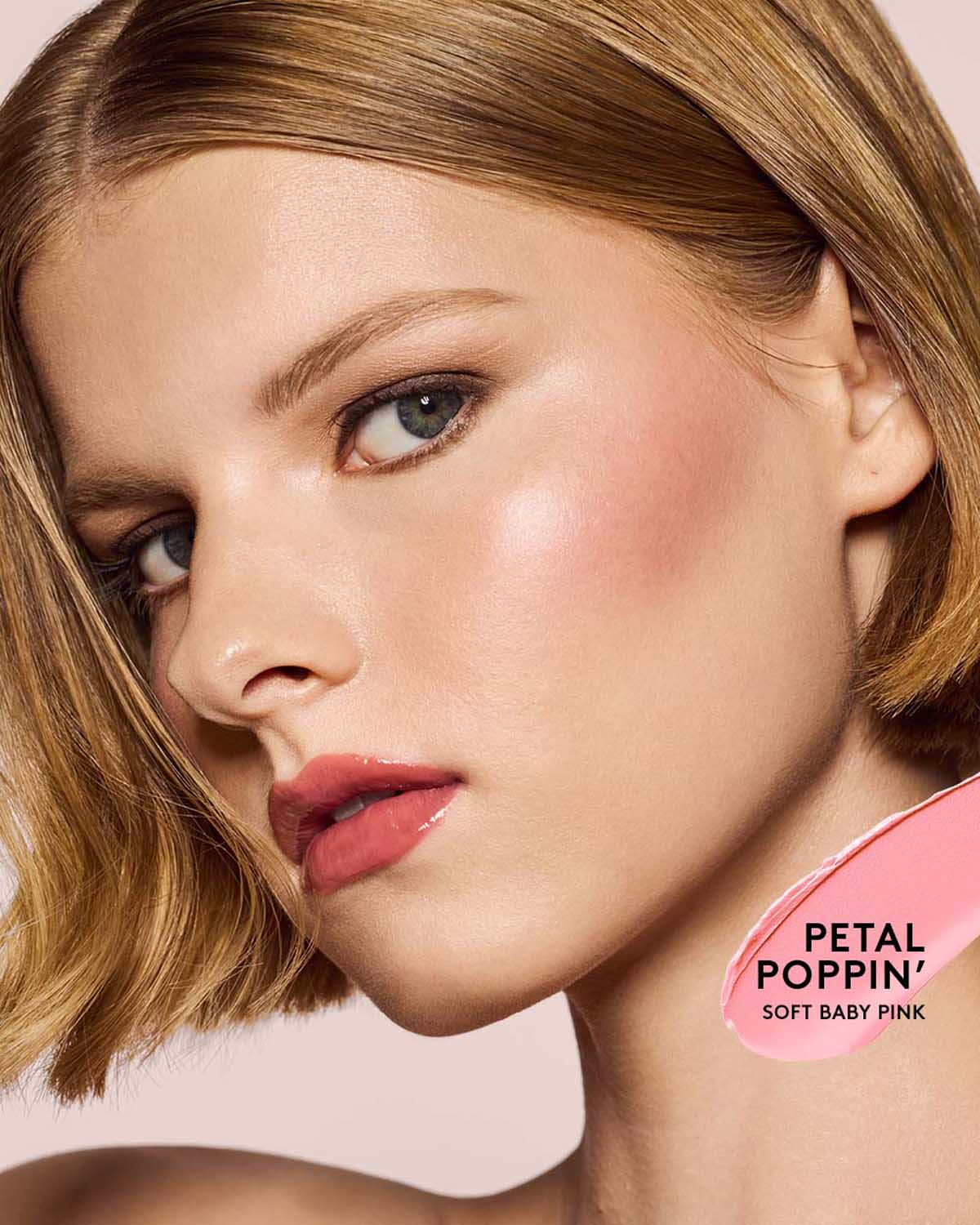 PETAL POPPIN'
SOFT BABY PINK