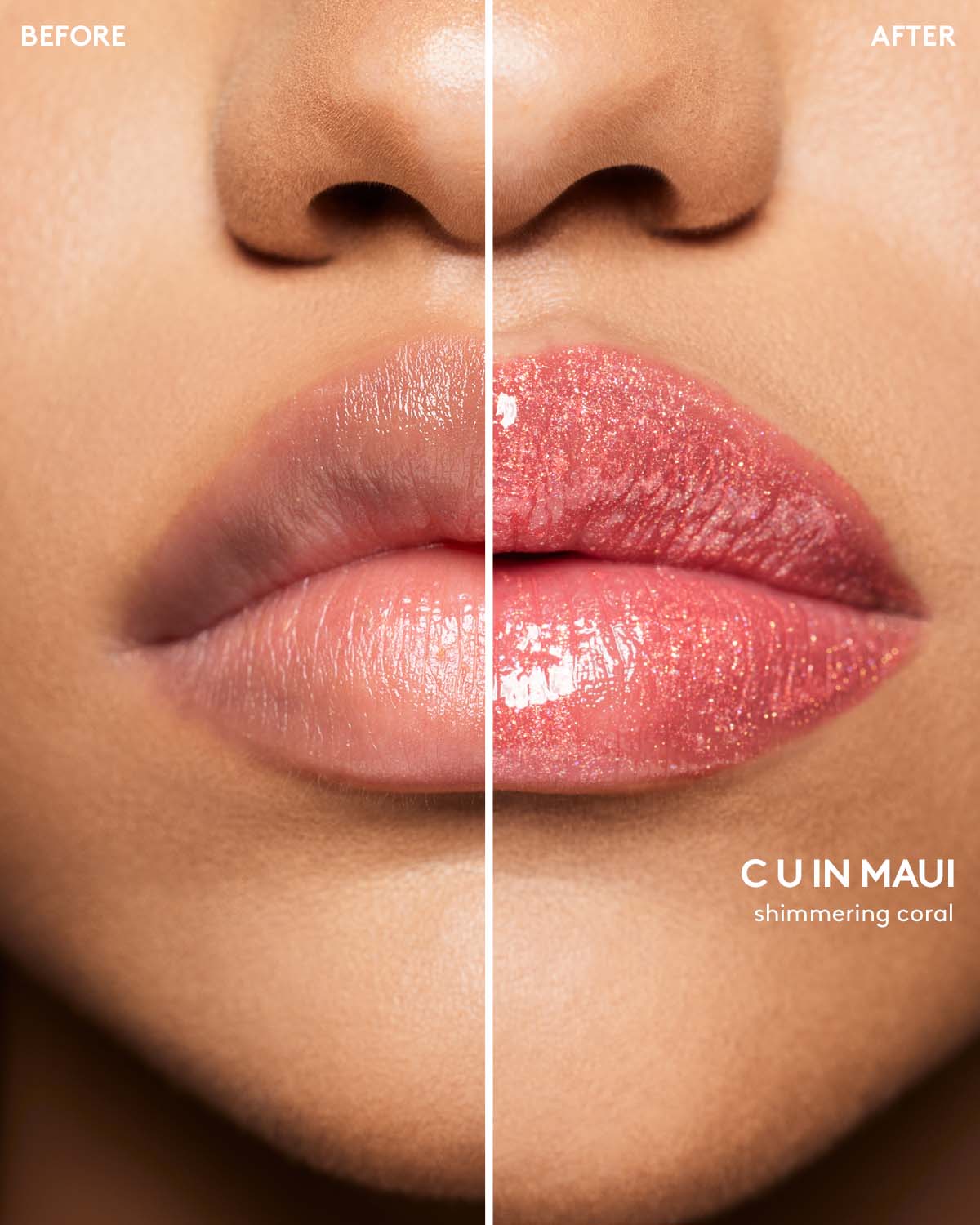 BEFORE

AFTER

C U IN MAUI
shimmering coral