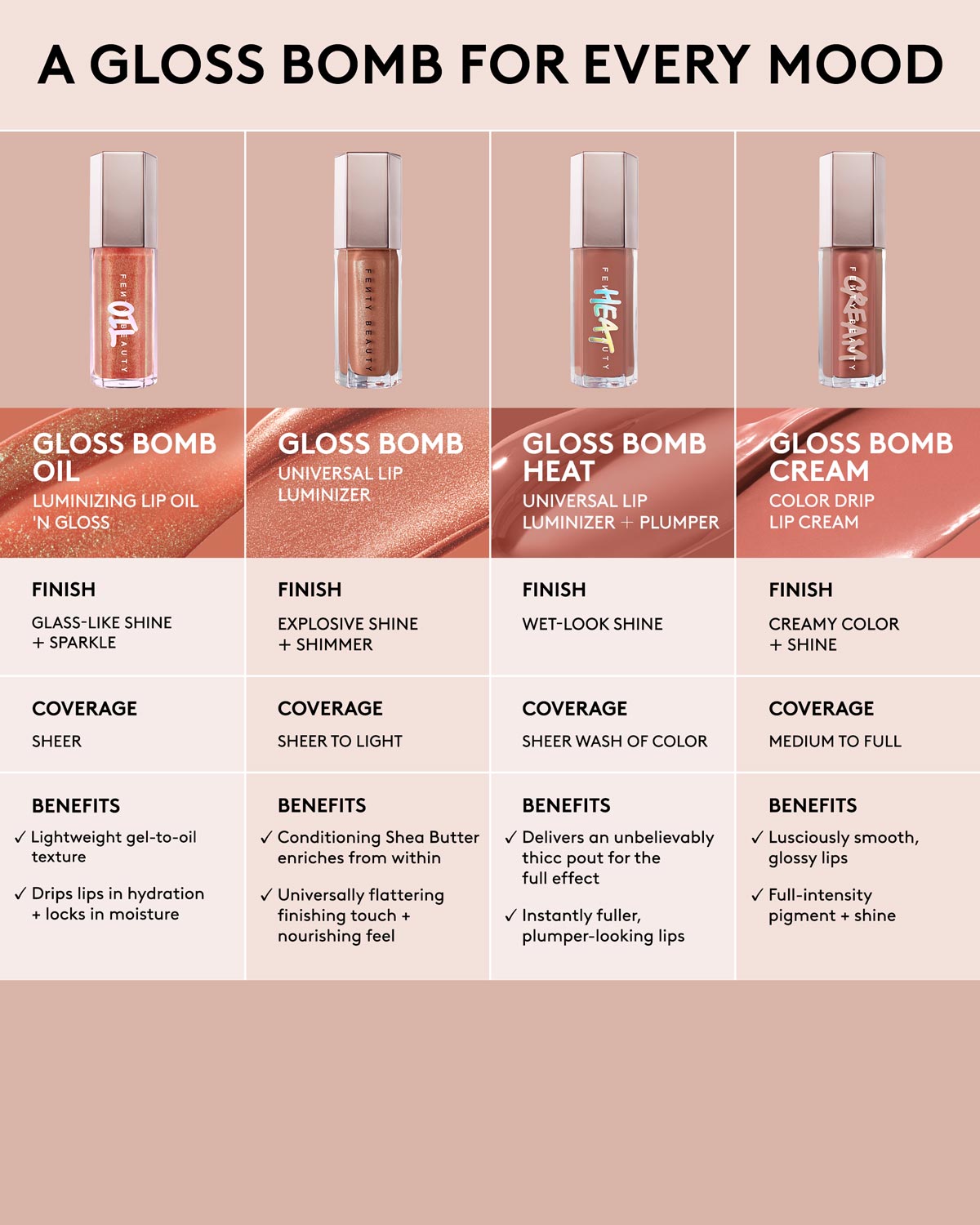 A GLOSS BOMB FOR EVERY MOOD

FENTY BEAUTY OIL

GLOSS BOMB OIL
LUMINIZING LIP OIL 'N GLOSS

FINISH
GLASS-LIKE SHINE + SPARKLE

COVERAGE
SHEER

BENEFITS
✓ Lightweight gel-to-oil texture
✓ Drips lips in hydration + locks in moisture

FENTY BEAUTY

GLOSS BOMB
UNIVERSAL LIP LUMINIZER

FINISH
EXPLOSIVE SHINE + SHIMMER

COVERAGE
SHEER TO LIGHT

BENEFITS
✓ Conditioning Shea Butter enriches from within
✓ Universally flattering finishing touch + nourishing feel

FENTY BEAUTY HEAT

GLOSS BOMB HEAT
UNIVERSAL LIP LUMINIZER + PLUMPER

FINISH
WET-LOOK SHINE

COVERAGE
SHEER WASH OF COLOR

BENEFITS
✓ Delivers an unbelievably thicc pout for the full effect
✓ Instantly fuller, plumper-looking lips

FENTY BEAUTY CREAM

GLOSS BOMB CREAM
COLOR DRIP LIP CREAM

FINISH
CREAMY COLOR + SHINE

COVERAGE
MEDIUM TO FULL

BENEFITS
✓ Lusciously smooth, glossy lips
✓ Full-intensity pigment + shine