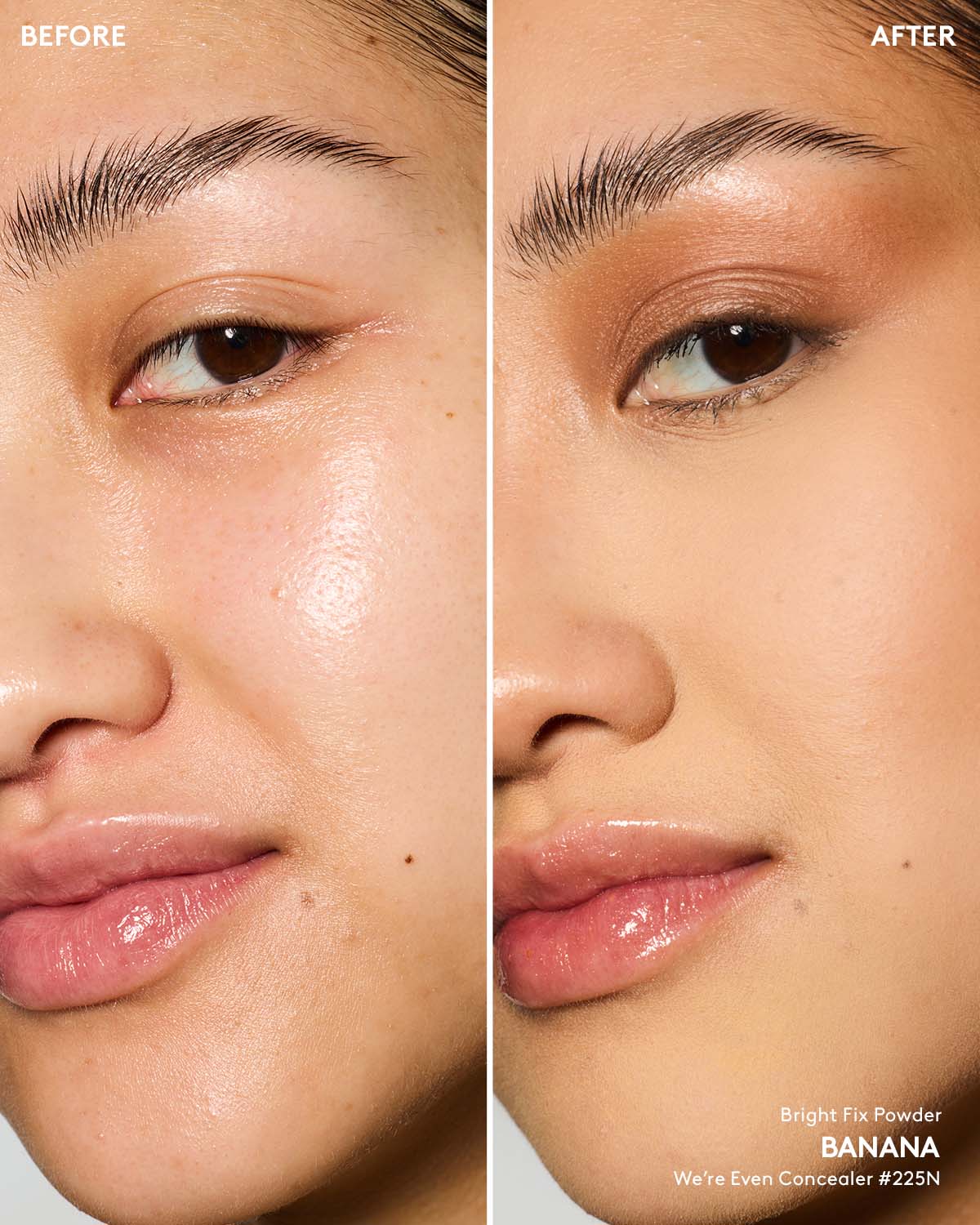 BEFORE

AFTER

Bright Fix Powder
BANANA
We're Even Concealer #225N