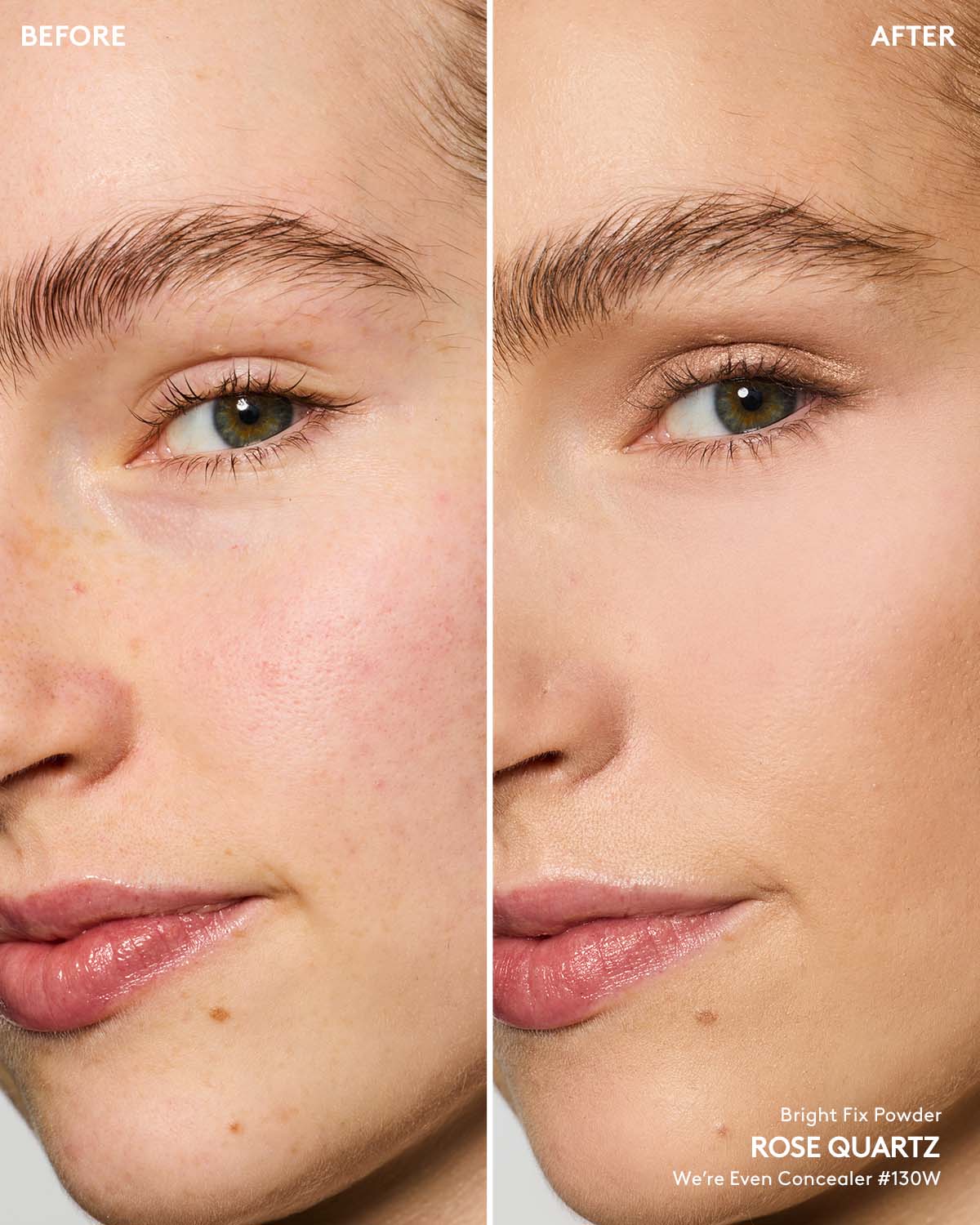 BEFORE

AFTER

Bright Fix Powder
ROSE QUARTZ
We're Even Concealer #130W