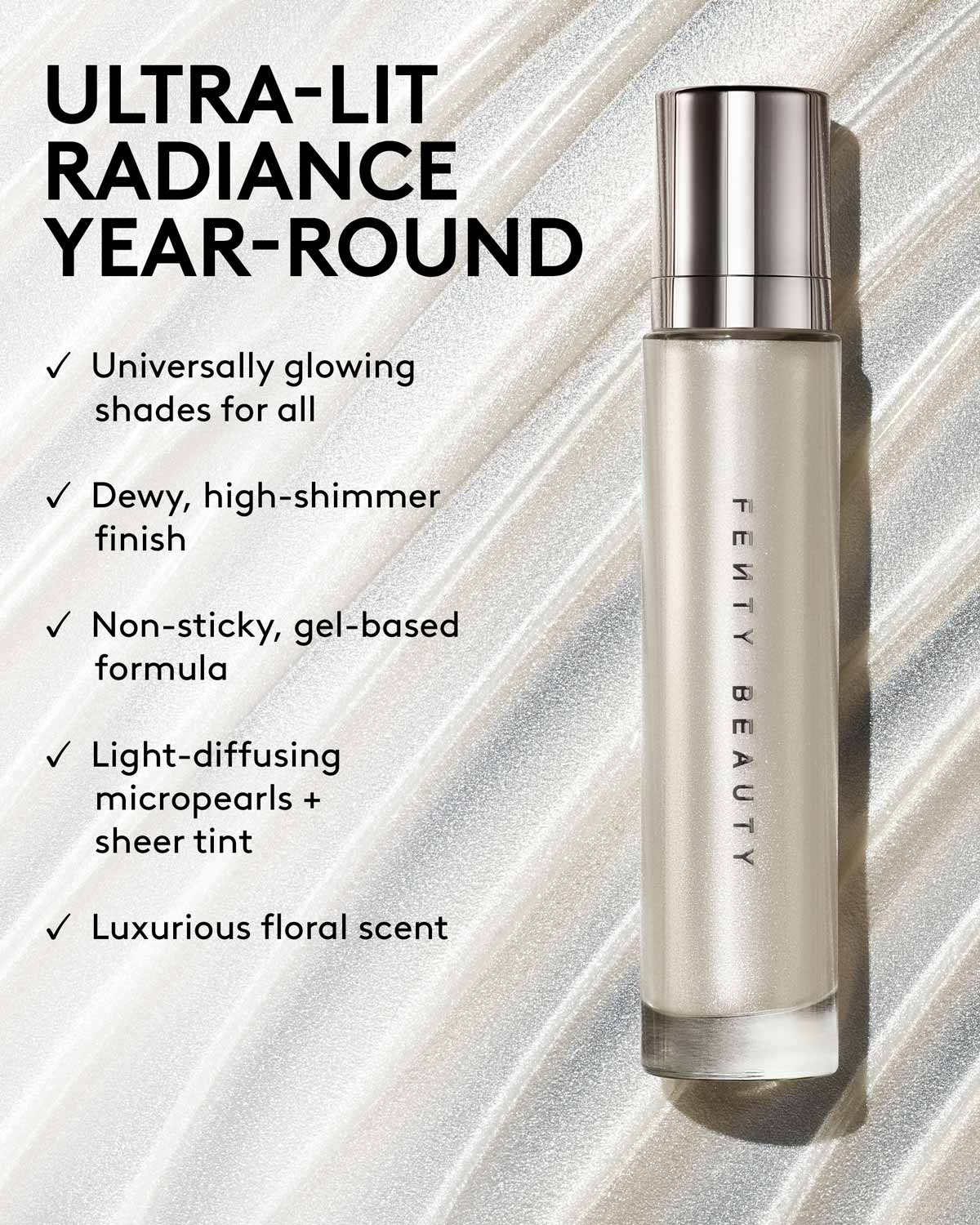 ULTRA-LIT RADIANCE YEAR-ROUND

✓ Universally glowing shades for all

✓ Dewy, high-shimmer finish

✓ Non-sticky, gel-based formula

✓ Light-diffusing micropearls + sheer tint

✓ Luxurious floral scent

FENTY BEAUTY