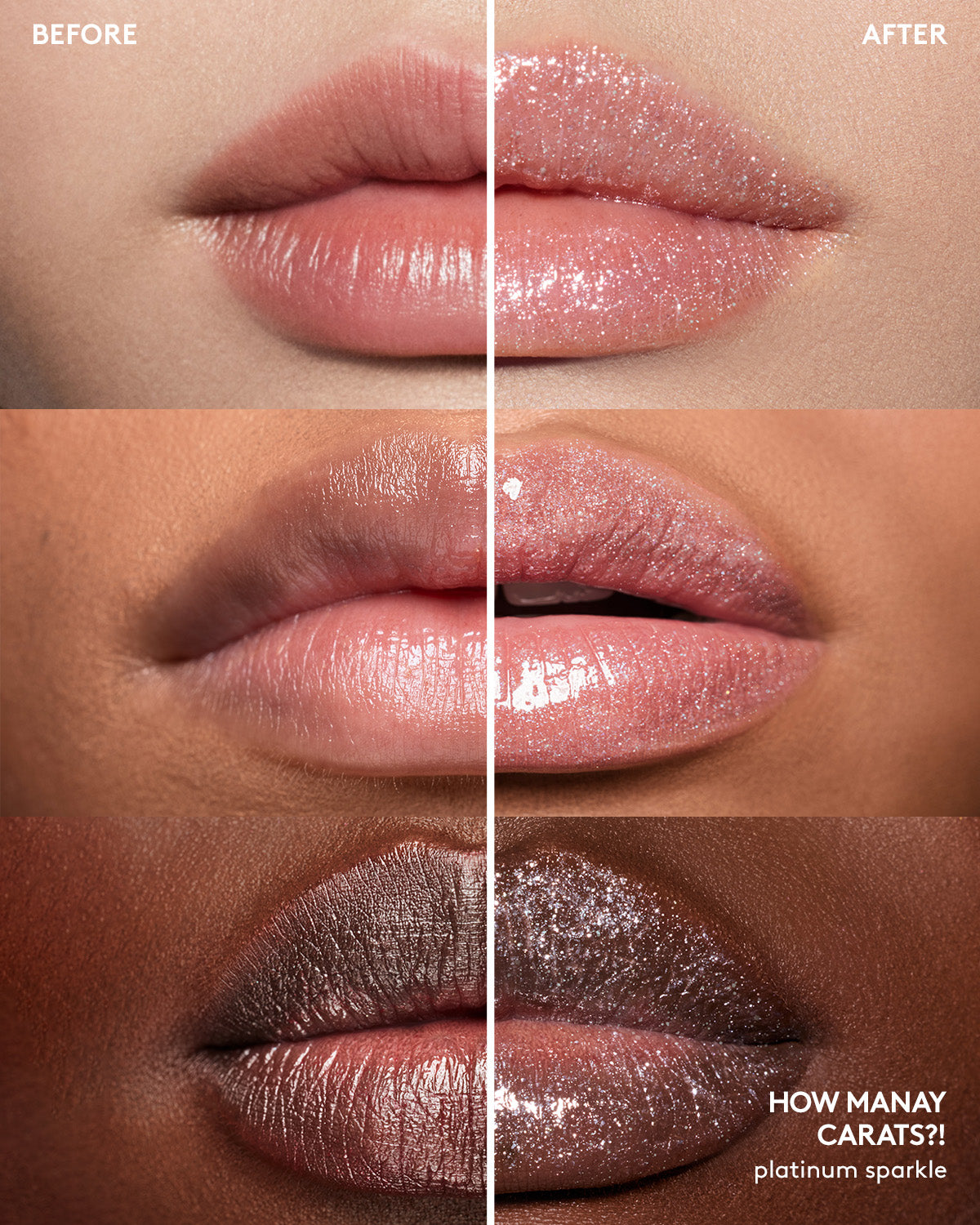 BEFORE

AFTER

HOW MANAY CARATS?!
platinum sparkle