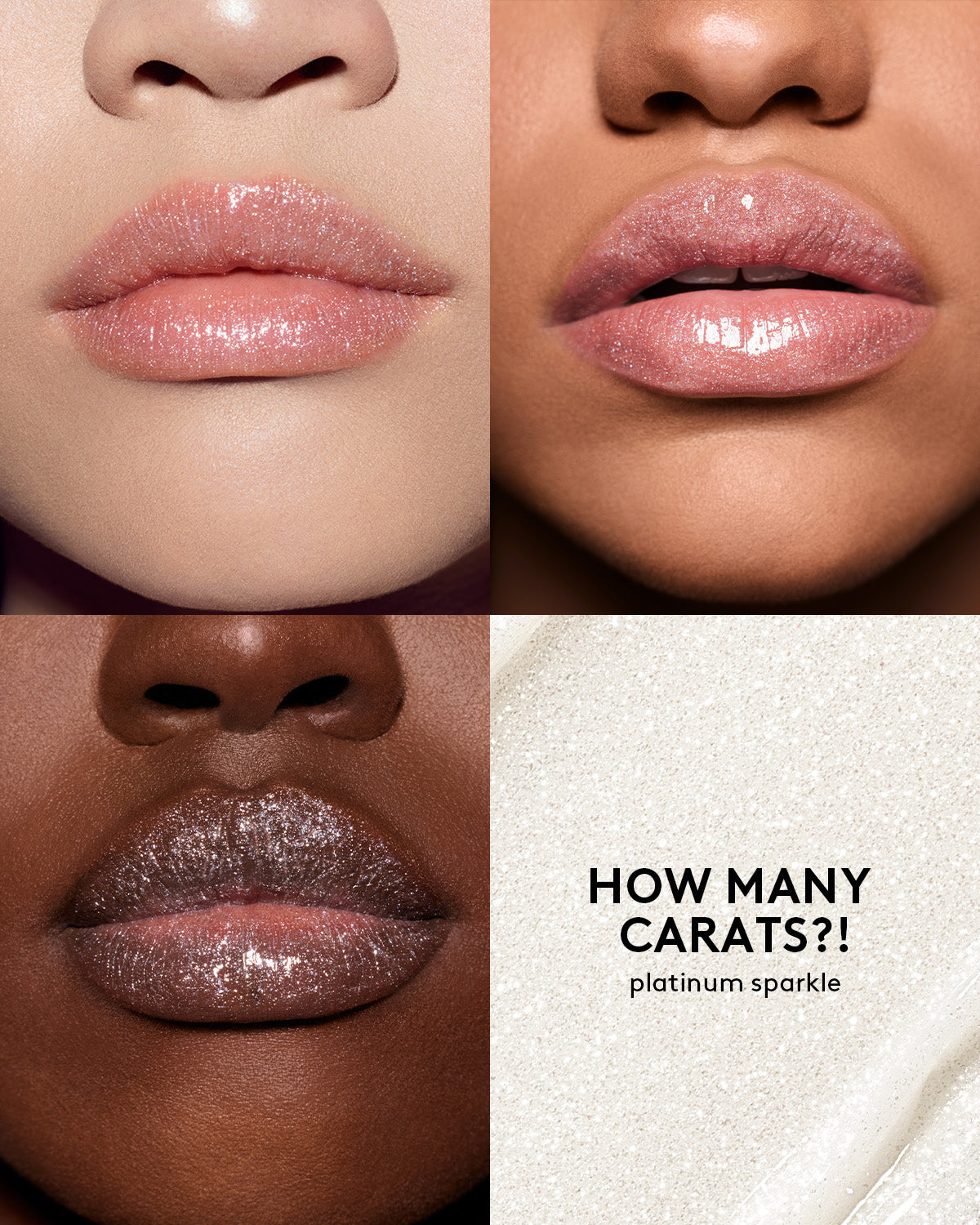 HOW MANY CARATS?!
platinum sparkle