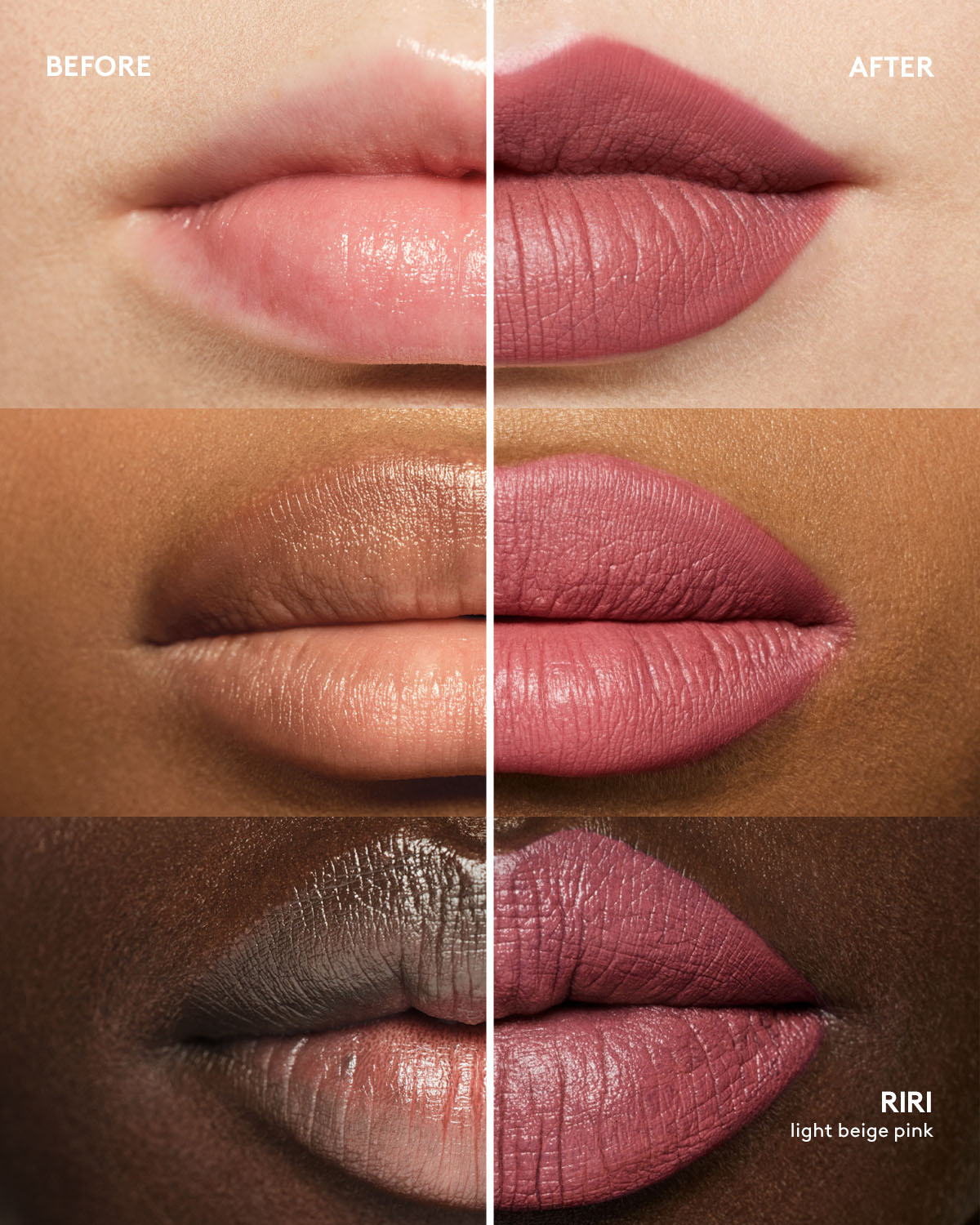 BEFORE

AFTER

RIRI
light beige pink