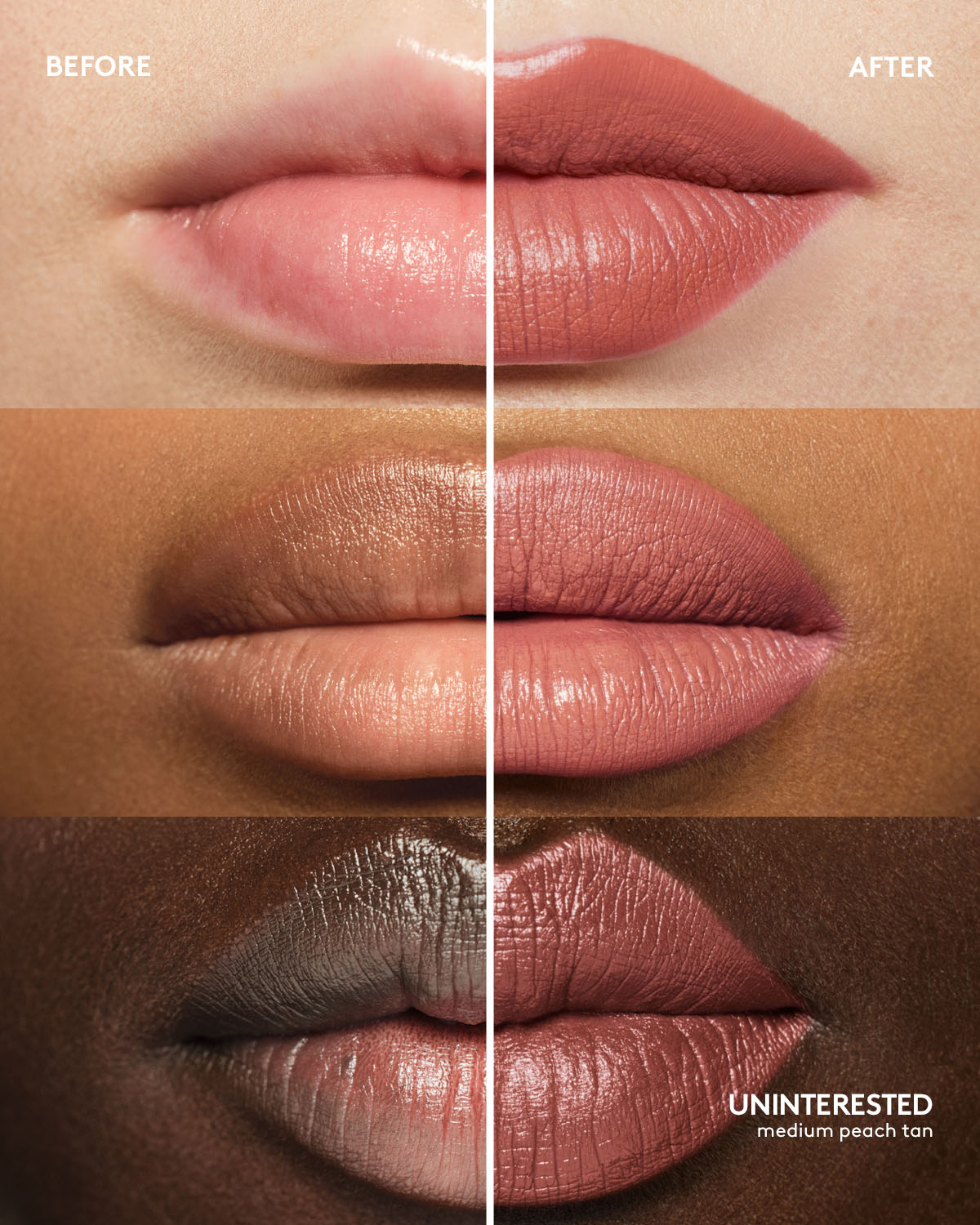 BEFORE

AFTER

UNINTERESTED
medium peach tan