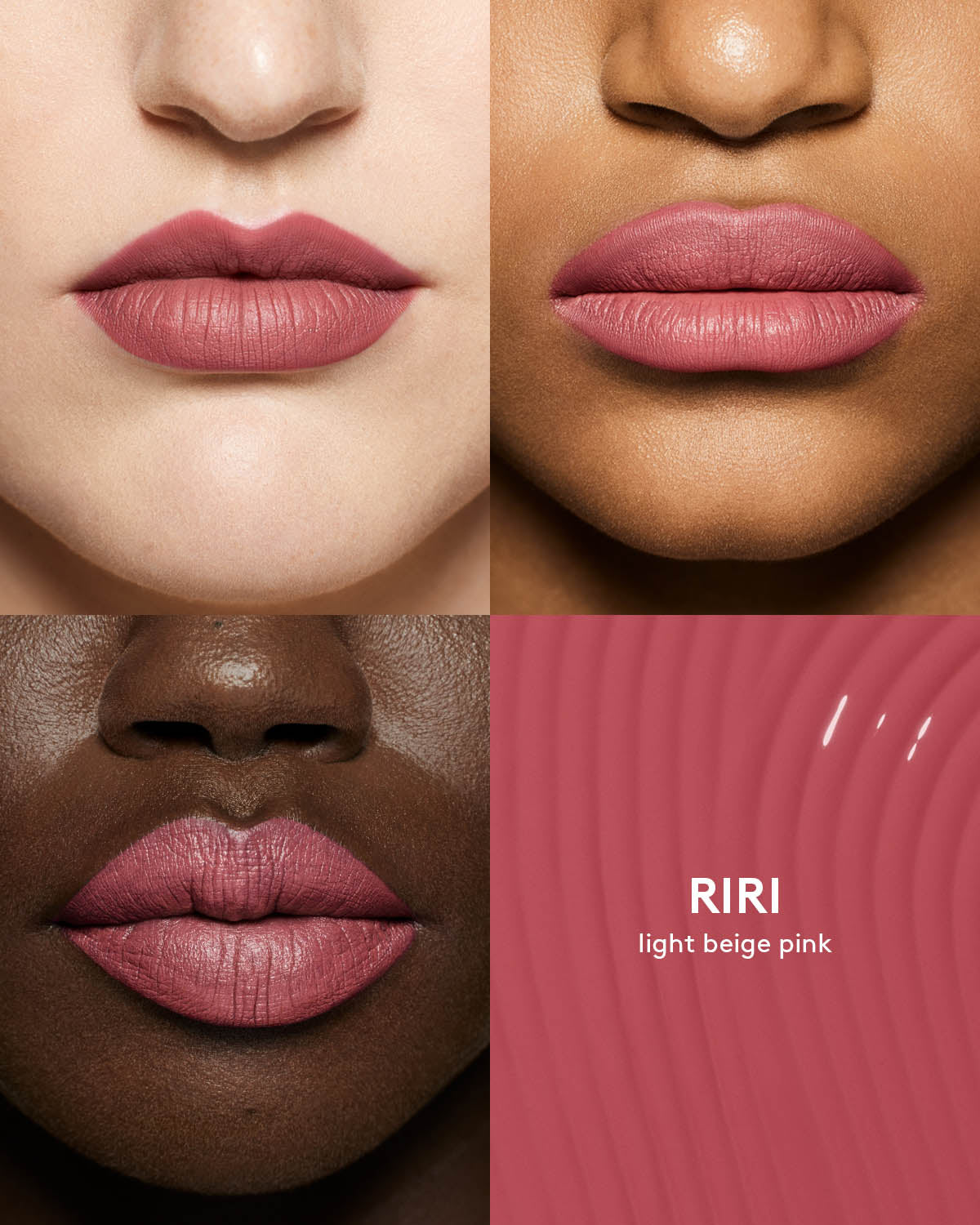 RIRI
light beige pink