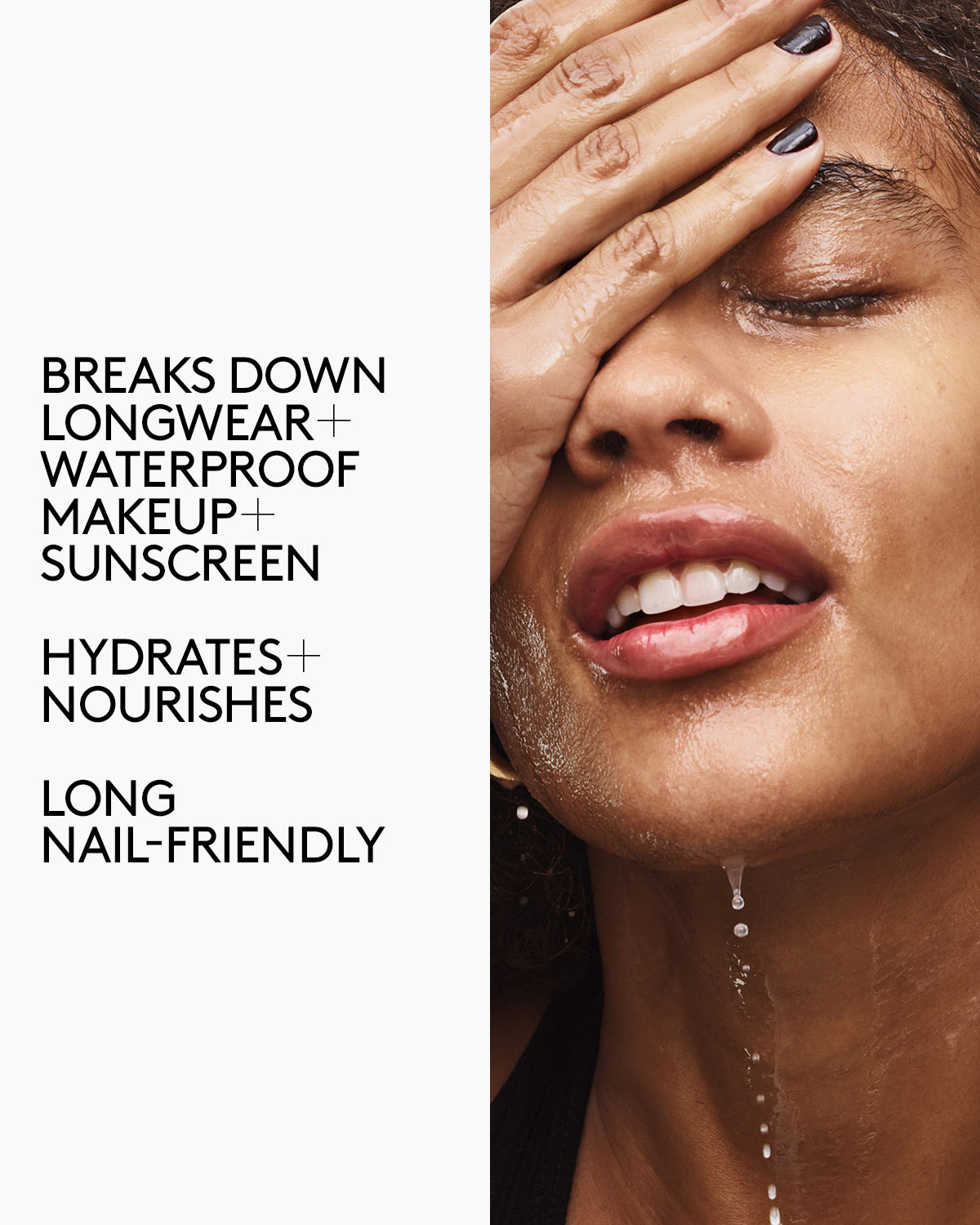 BREAKS DOWN LONGWEAR+ WATERPROOF MAKEUP+ SUNSCREEN

HYDRATES+ NOURISHES

LONG NAIL-FRIENDLY