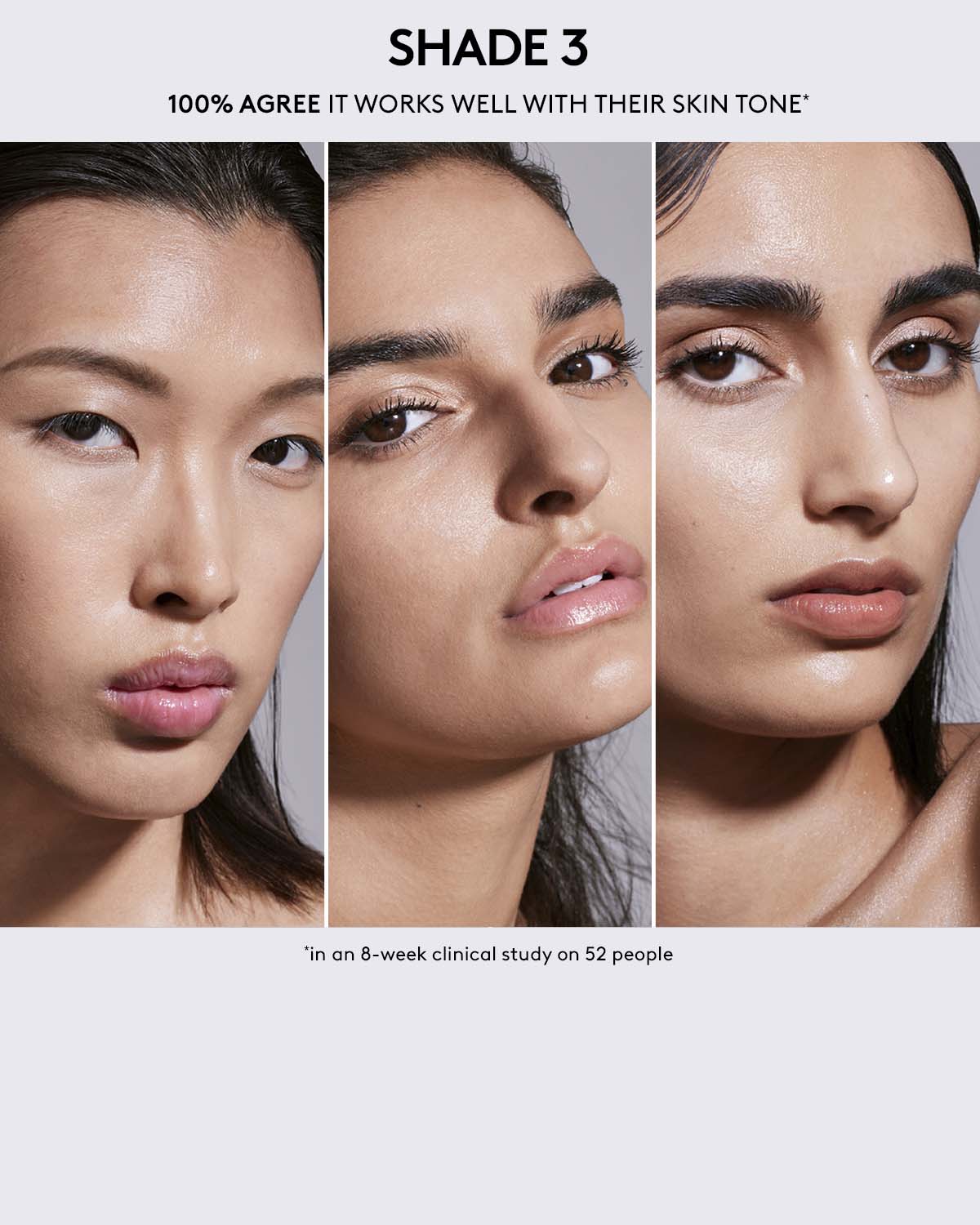 SHADE 3

100% AGREE IT WORKS WELL WITH THEIR SKIN TONE*

*in an 8-week clinical study on 52 people