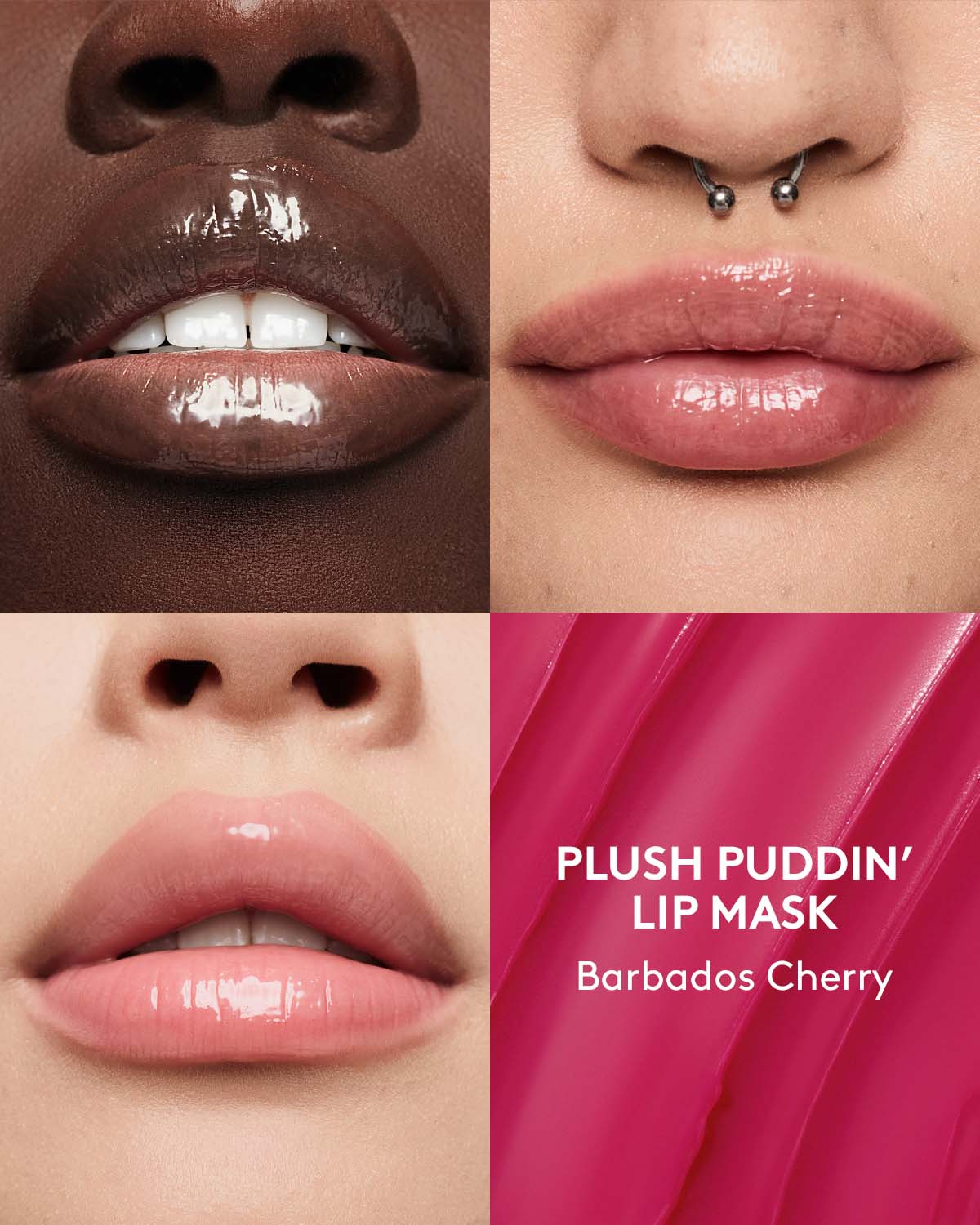 PLUSH PUDDIN' LIP MASK
Barbados Cherry