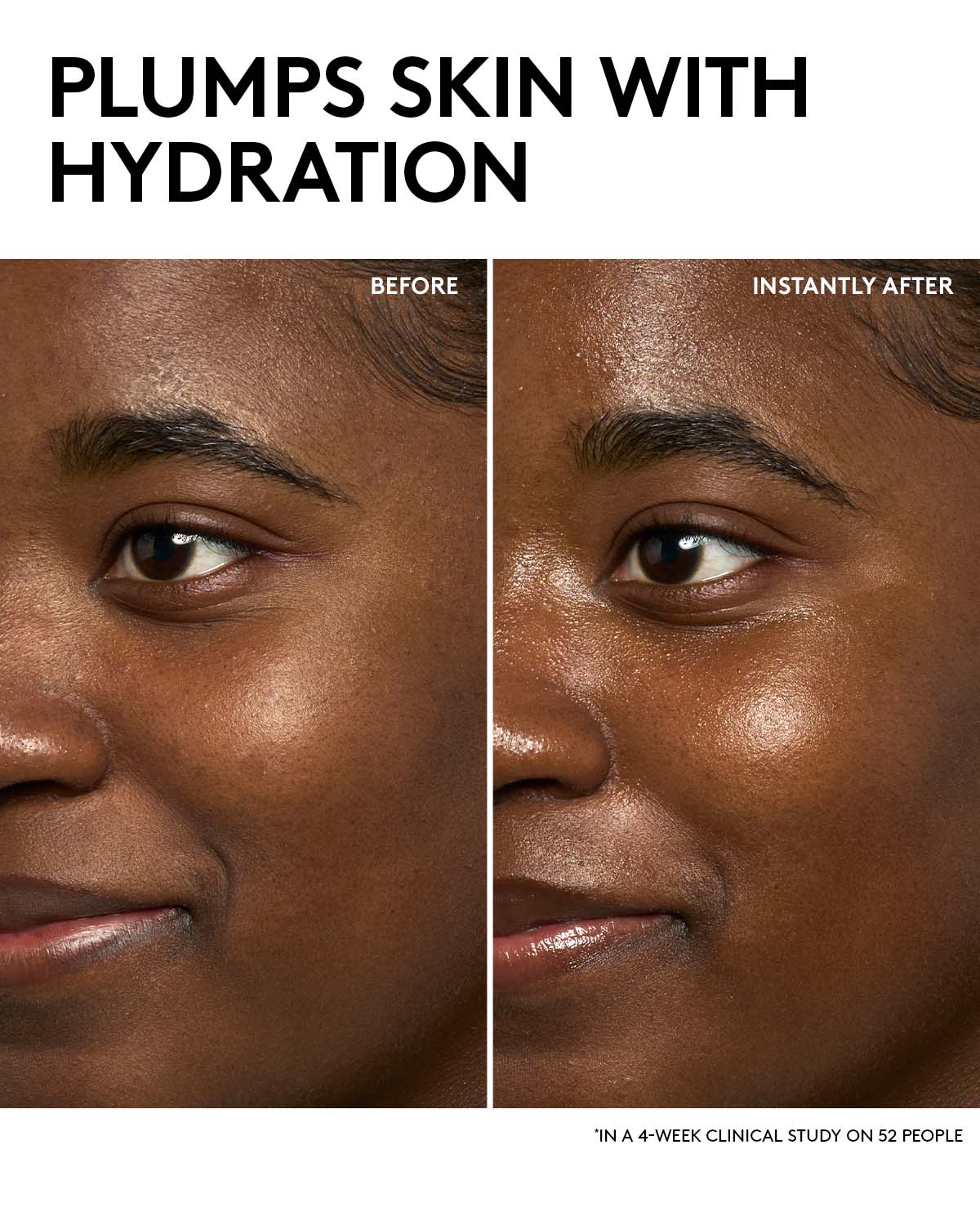 PLUMPS SKIN WITH HYDRATION

BEFORE

INSTANTLY AFTER

*IN A 4-WEEK CLINICAL STUDY ON 52 PEOPLE