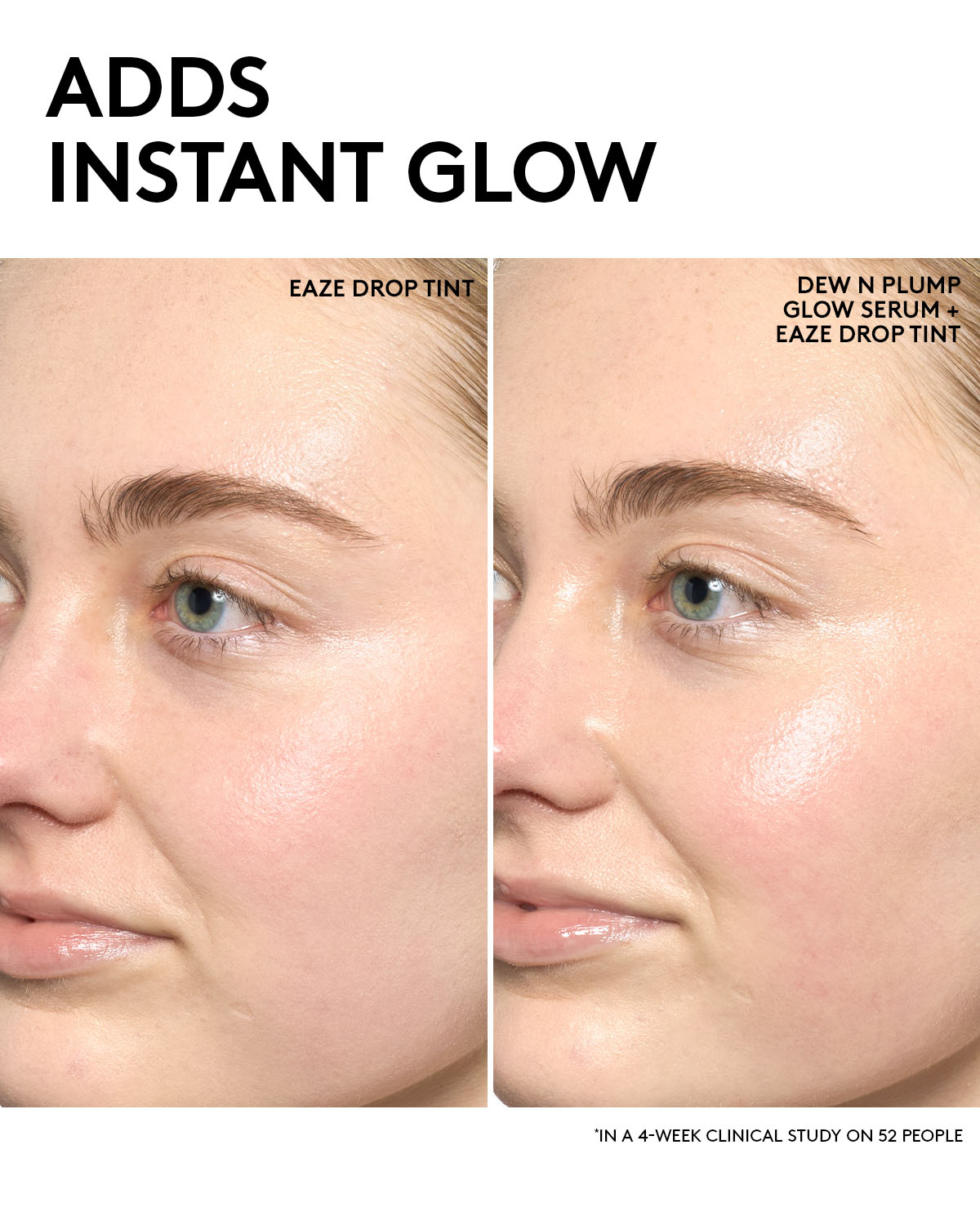 ADDS
INSTANT GLOW

EAZE DROP TINT

DEW N PLUMP
GLOW SERUM +
EAZE DROP TINT

*IN A 4-WEEK CLINICAL STUDY ON 52 PEOPLE