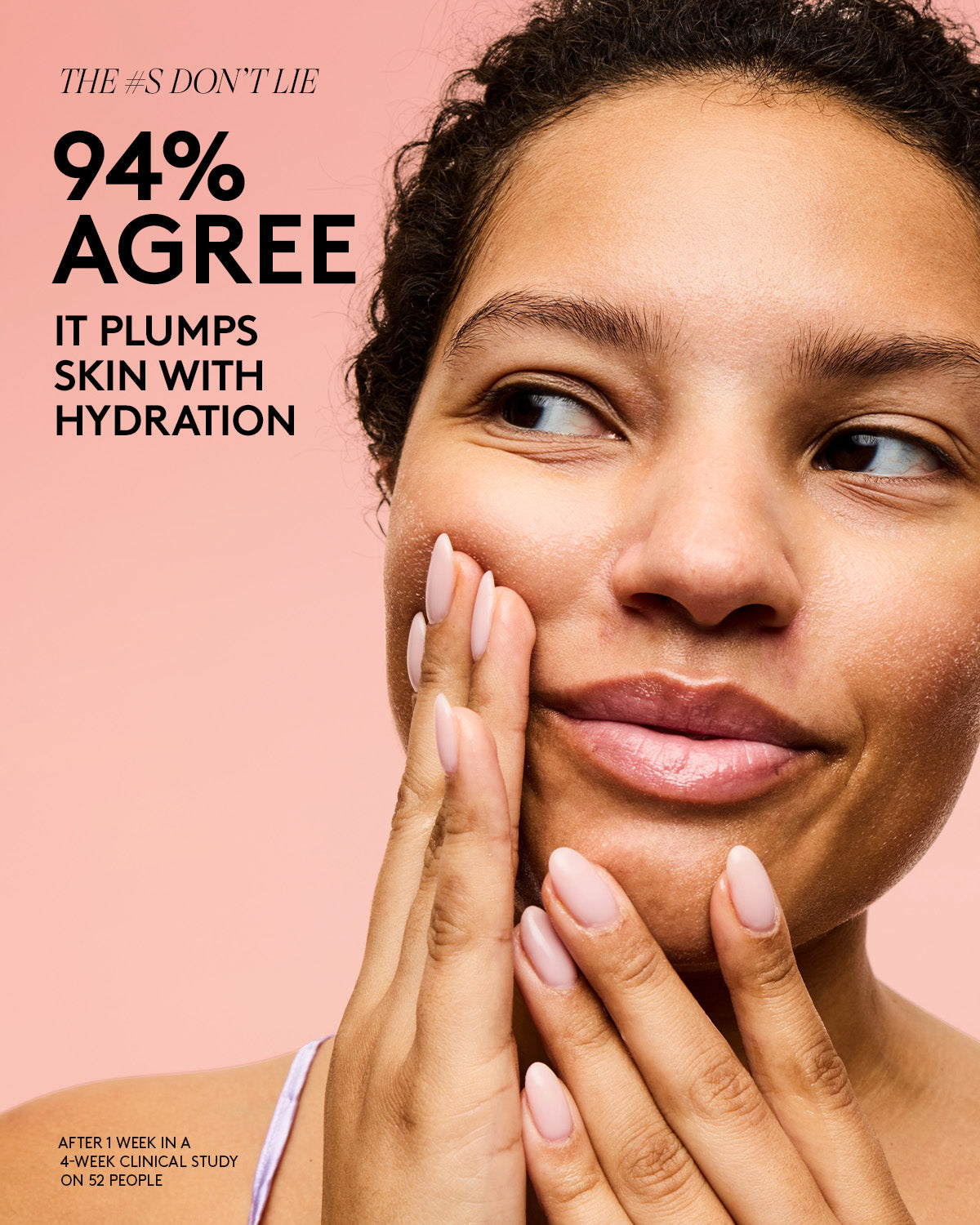 THE #S DON'T LIE

94% AGREE

IT PLUMPS SKIN WITH HYDRATION

AFTER 1 WEEK IN A 4-WEEK CLINICAL STUDY ON 52 PEOPLE